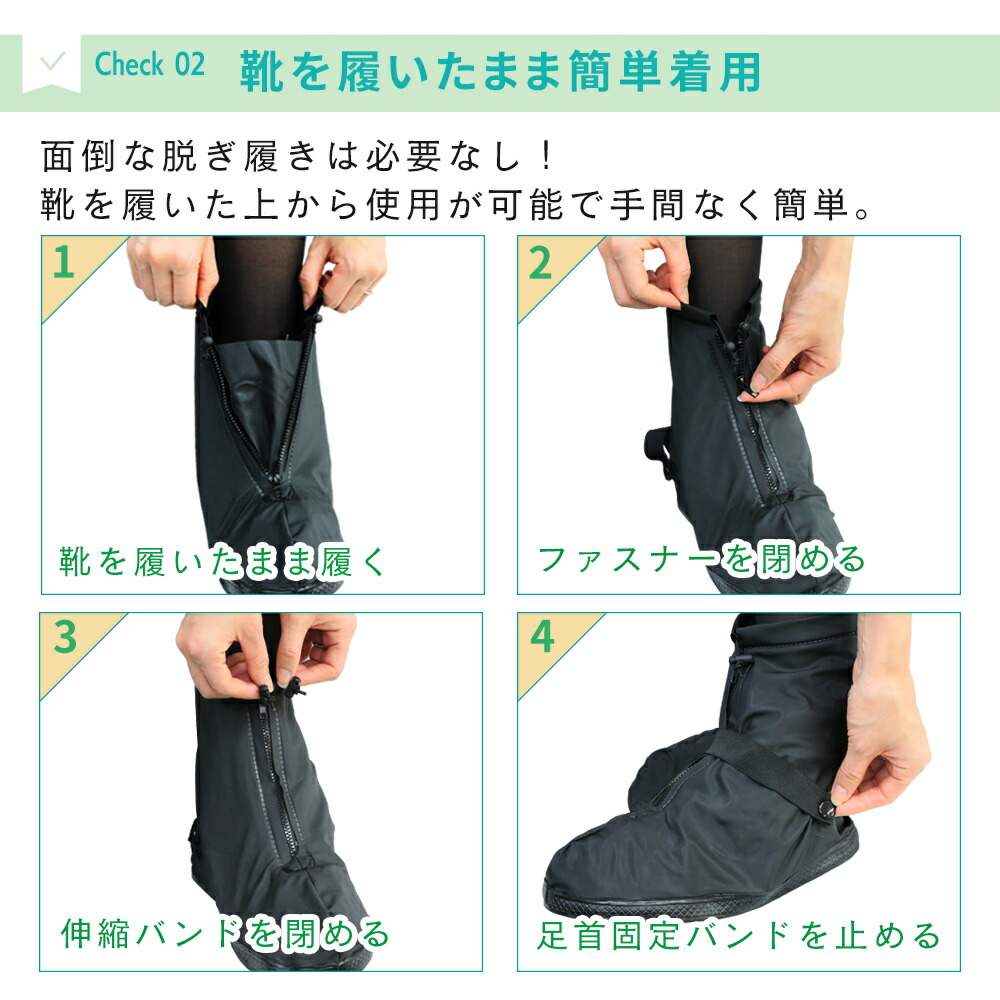 Check 02 靴を履いたまま簡単着用

面倒な脱ぎ履きは必要なし！
靴を履いた上から使用が可能で手間なく簡単。

1
靴を履いたまま履く

2
ファスナーを閉める

3
伸縮バンドを閉める

4
足首固定バンドを止める