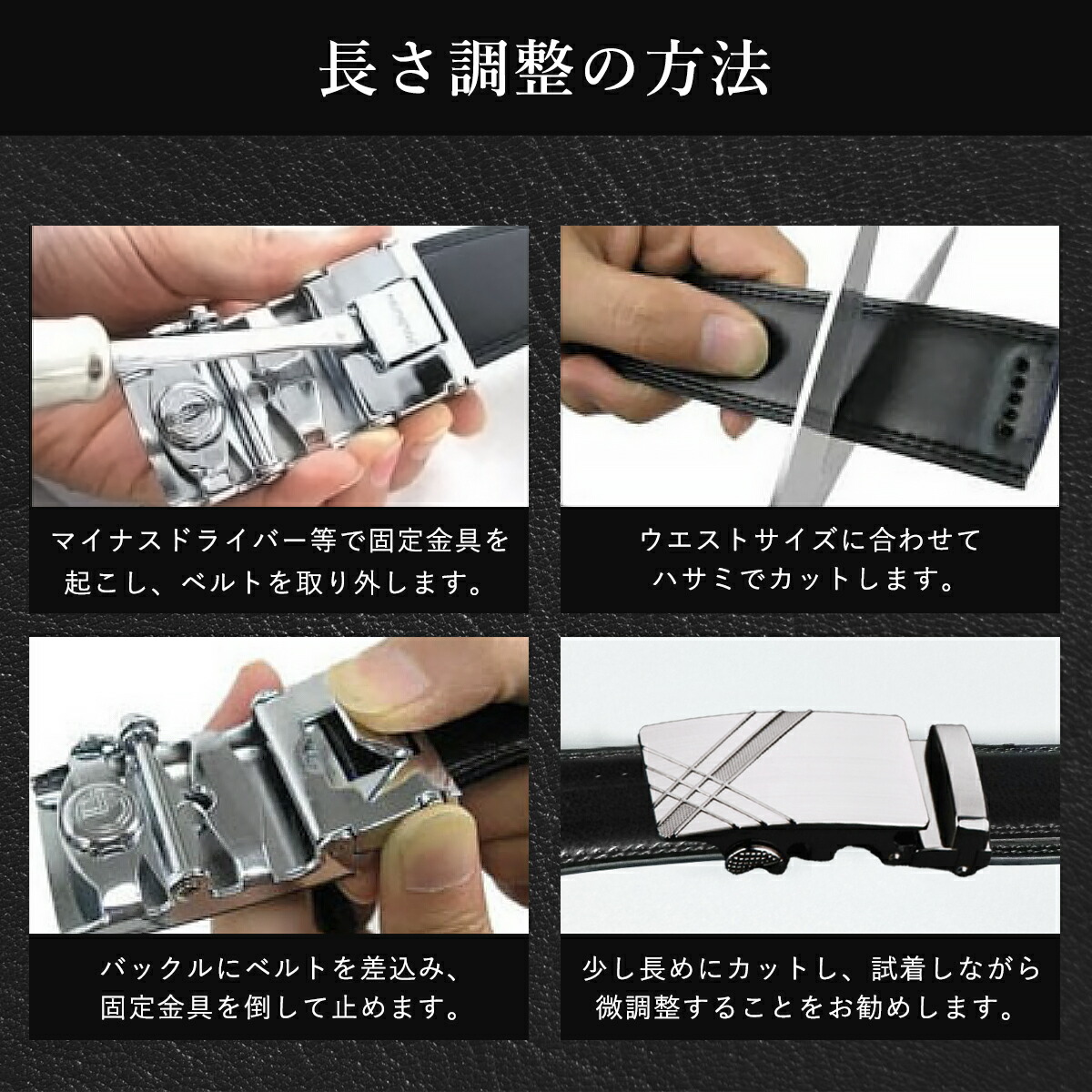 長さ調整の方法

マイナスドライバー等で固定金具を起こし、ベルトを取り外します。

ウエストサイズに合わせてハサミでカットします。

バックルにベルトを差込み、固定金具を倒して止めます。

少し長めにカットし、試着しながら微調整することをお勧めします。