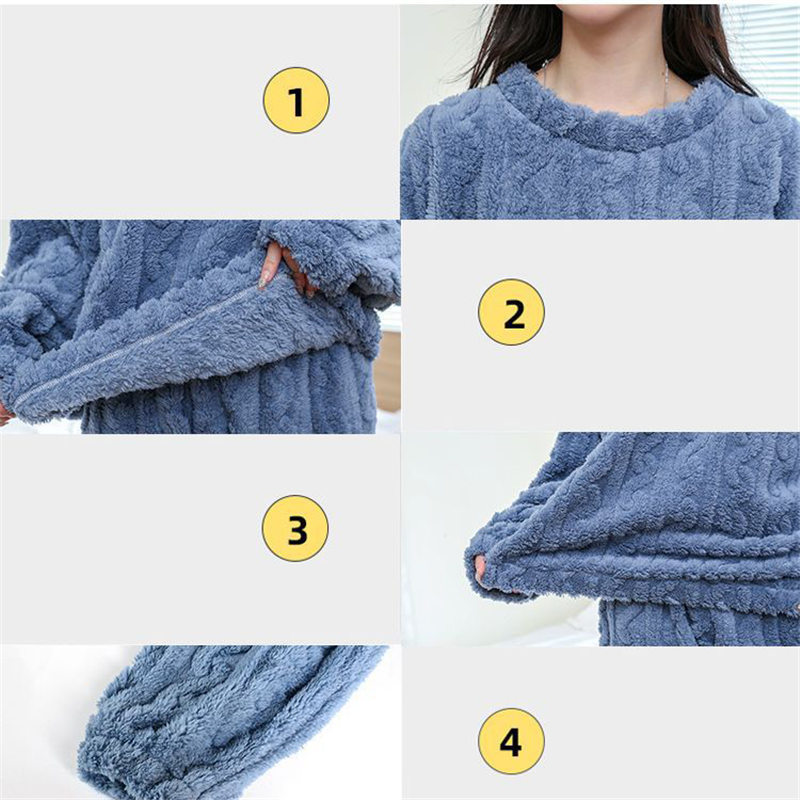 1

2

3

4