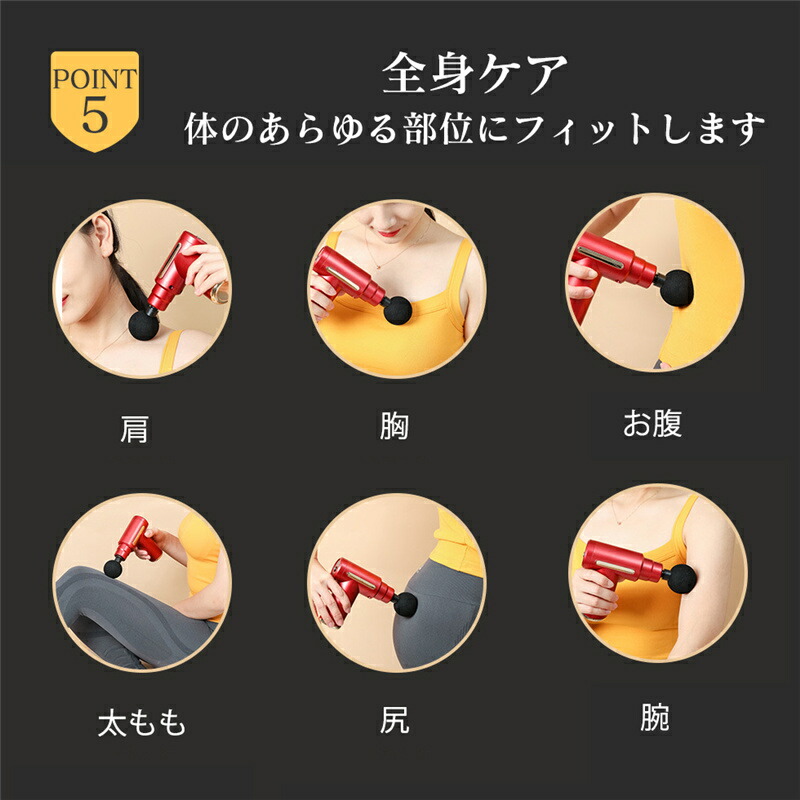 POINT 5

全身ケア
体のあらゆる部位にフィットします

肩

胸

お腹

太もも

尻

腕