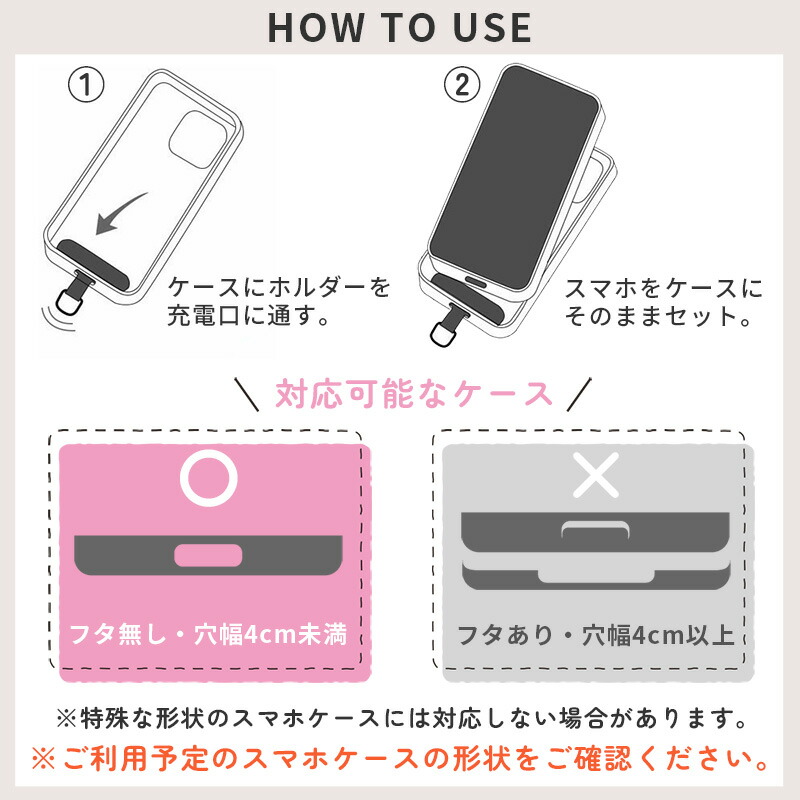 HOW TO USE

①

ケースにホルダーを充電口に通す。

②

スマホをケースにそのままセット。

＼ 対応可能なケース ／

○

フタ無し・穴幅4cm未満

×

フタあり・穴幅4cm以上

※特殊な形状のスマホケースには対応しない場合があります。

※ご利用予定のスマホケースの形状をご確認ください。