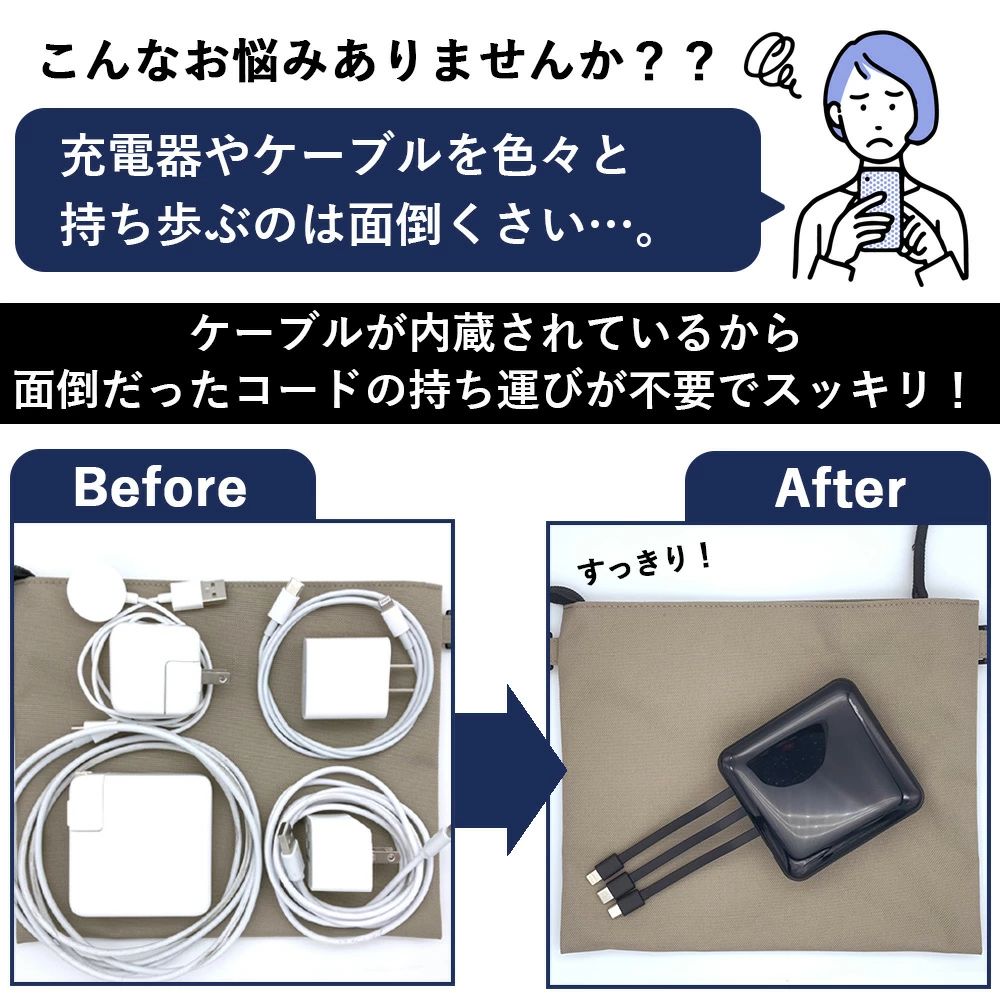 こんなお悩みありませんか？？

充電器やケーブルを色々と持ち歩ぶのは面倒くさい…。

ケーブルが内蔵されているから
面倒だったコードの持ち運びが不要でスッキリ！

Before

After

すっきり！