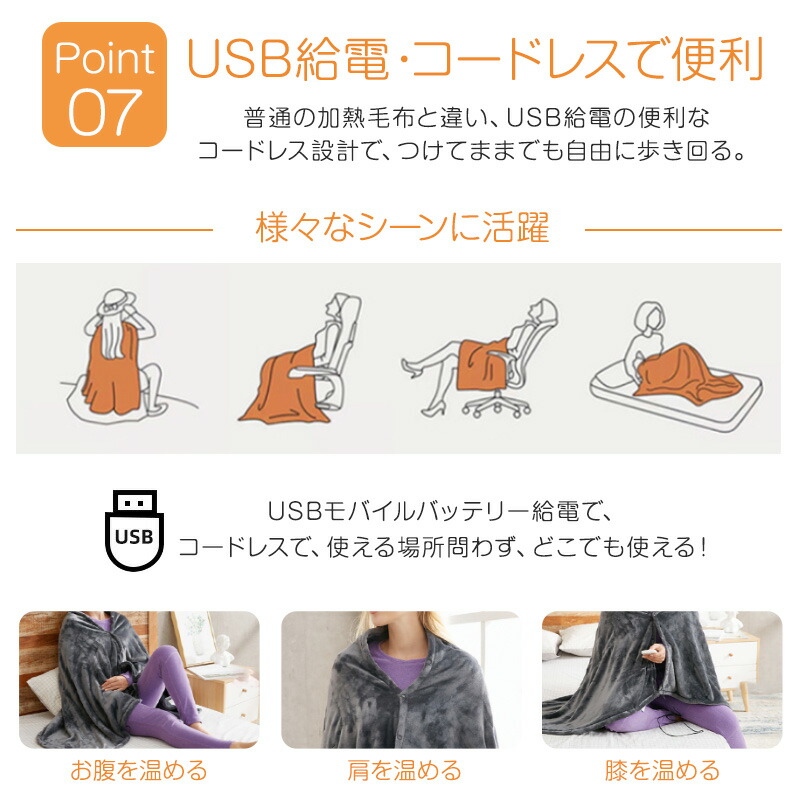 Point 07

USB給電・コードレスで便利

普通の加熱毛布と違い、USB給電の便利なコードレス設計で、つけてままでも自由に歩き回る。

様々なシーンに活躍

USB

USBモバイルバッテリー給電で、コードレスで、使える場所問わず、どこでも使える！

お腹を温める

肩を温める

膝を温める