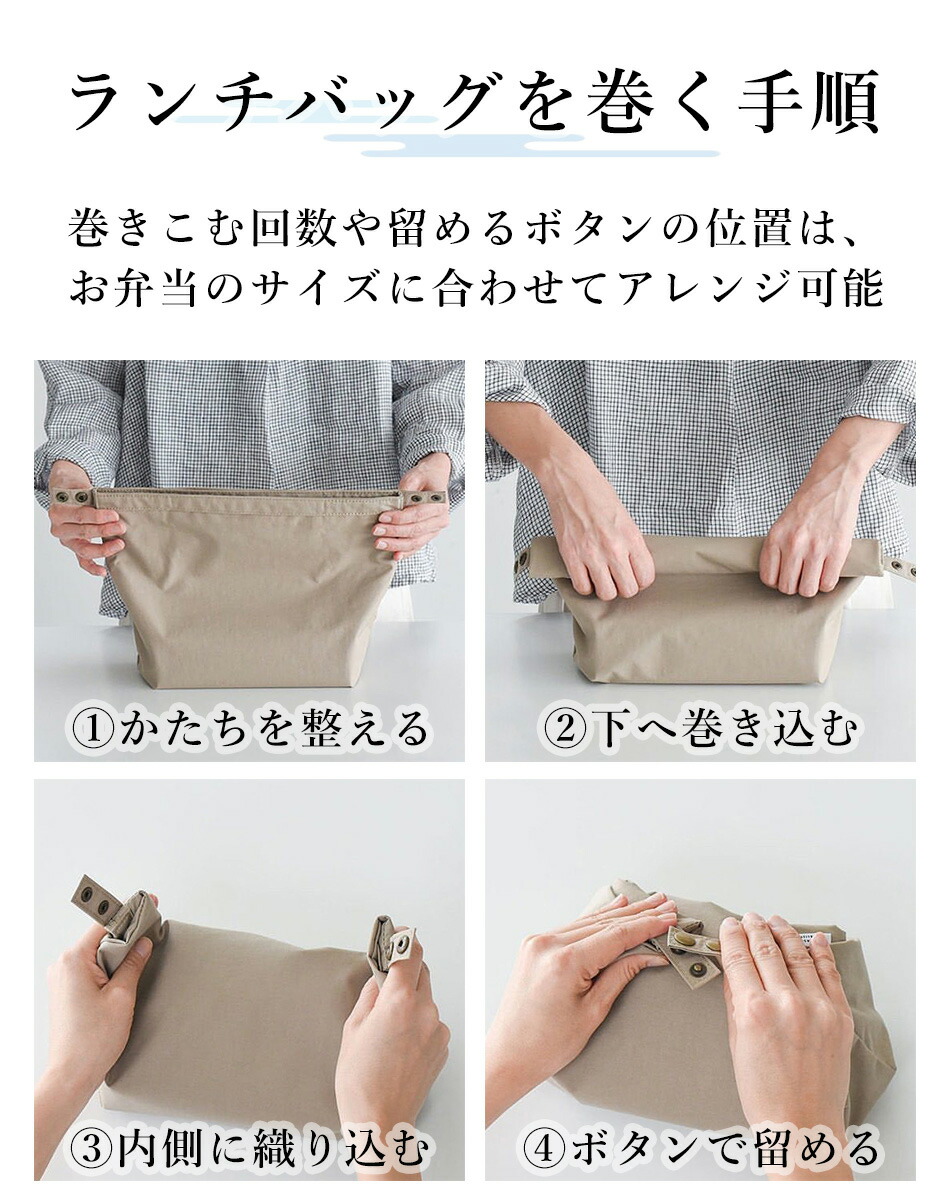 ランチバッグを巻く手順

巻きこむ回数や留めるボタンの位置は、お弁当のサイズに合わせてアレンジ可能

①かたちを整える

②下へ巻き込む

③内側に織り込む

④ボタンで留める