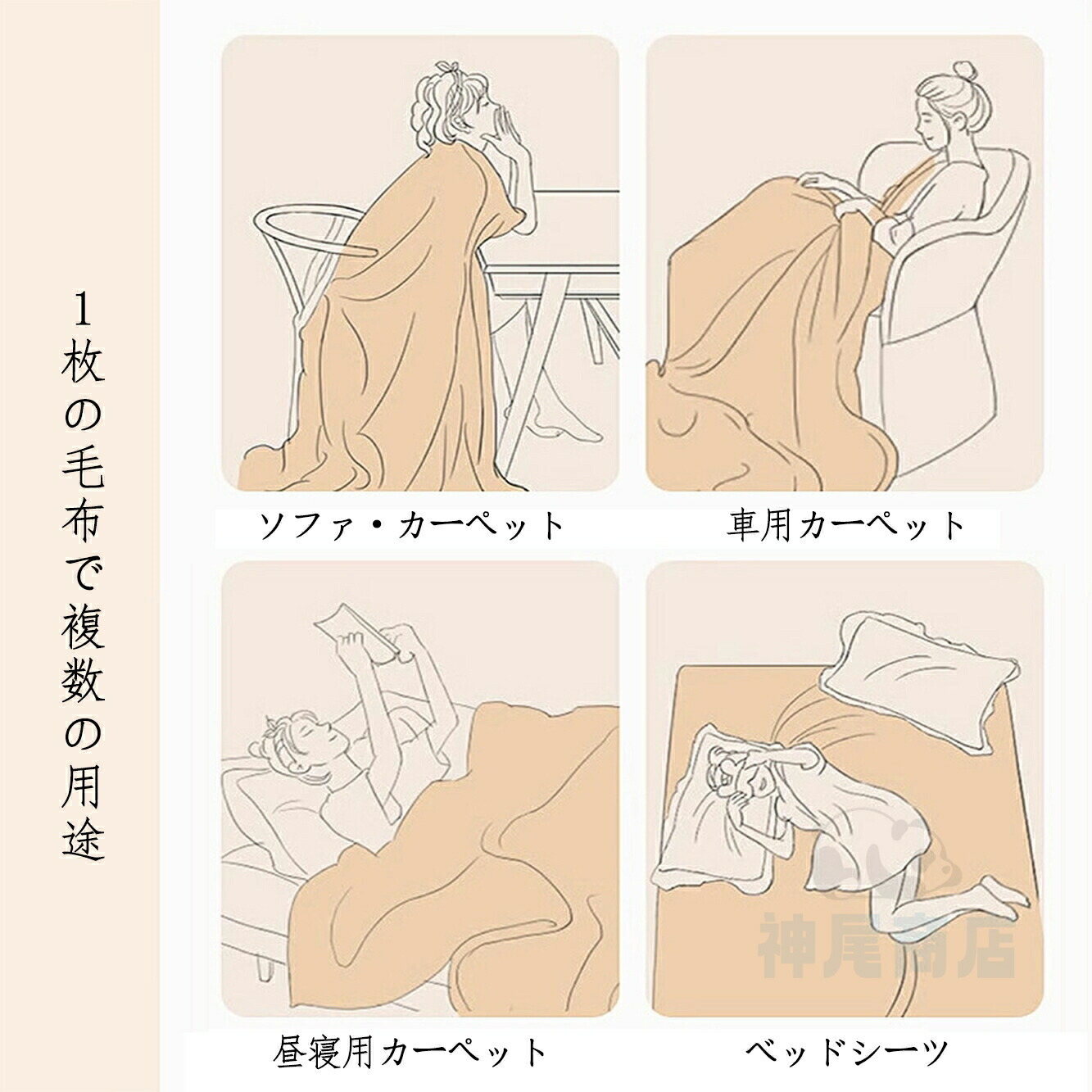 1枚の毛布で複数の用途

ソファ・カーペット

車用カーペット

昼寝用カーペット

ベッドシーツ

神尾商店