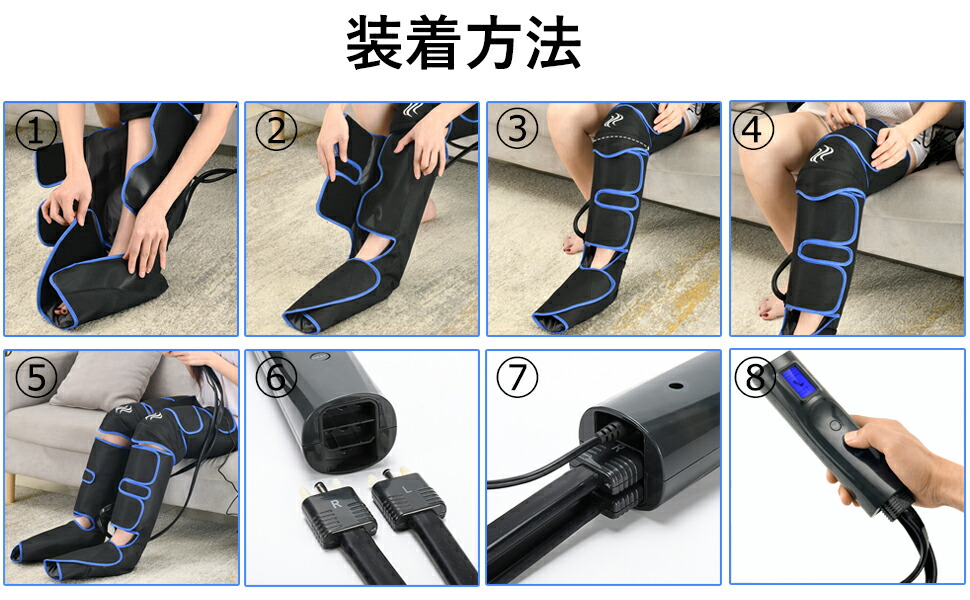 装着方法

①

②

③

④

⑤

⑥

R

L

⑦

⑧