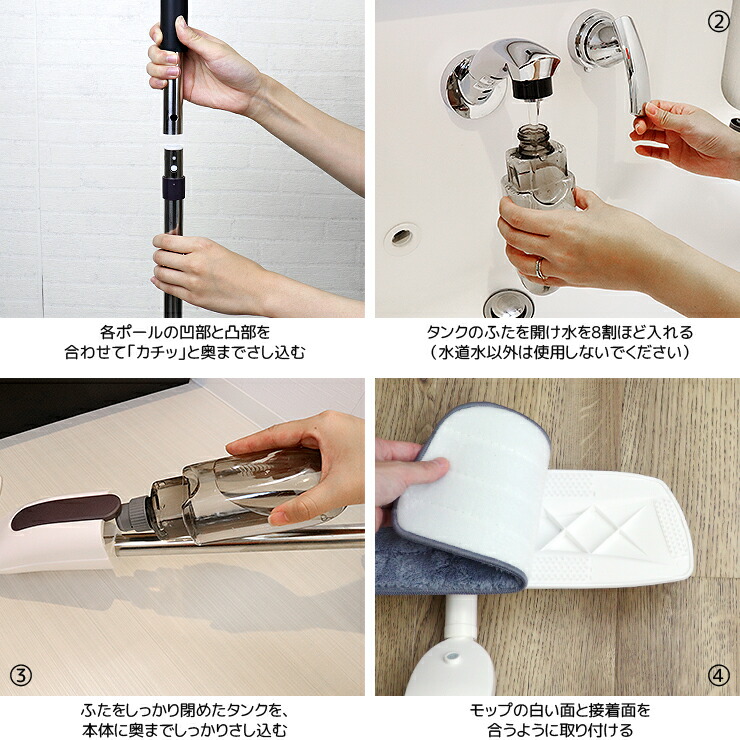 各ポールの凹部と凸部を
合わせて「カチッ」と奥までさし込む

②

タンクのふたを開け水を8割ほど入れる
（水道水以外は使用しないでください）

③

ふたをしっかり閉めたタンクを、
本体に奥までしっかりさし込む

④

モップの白い面と接着面を
合うように取り付ける