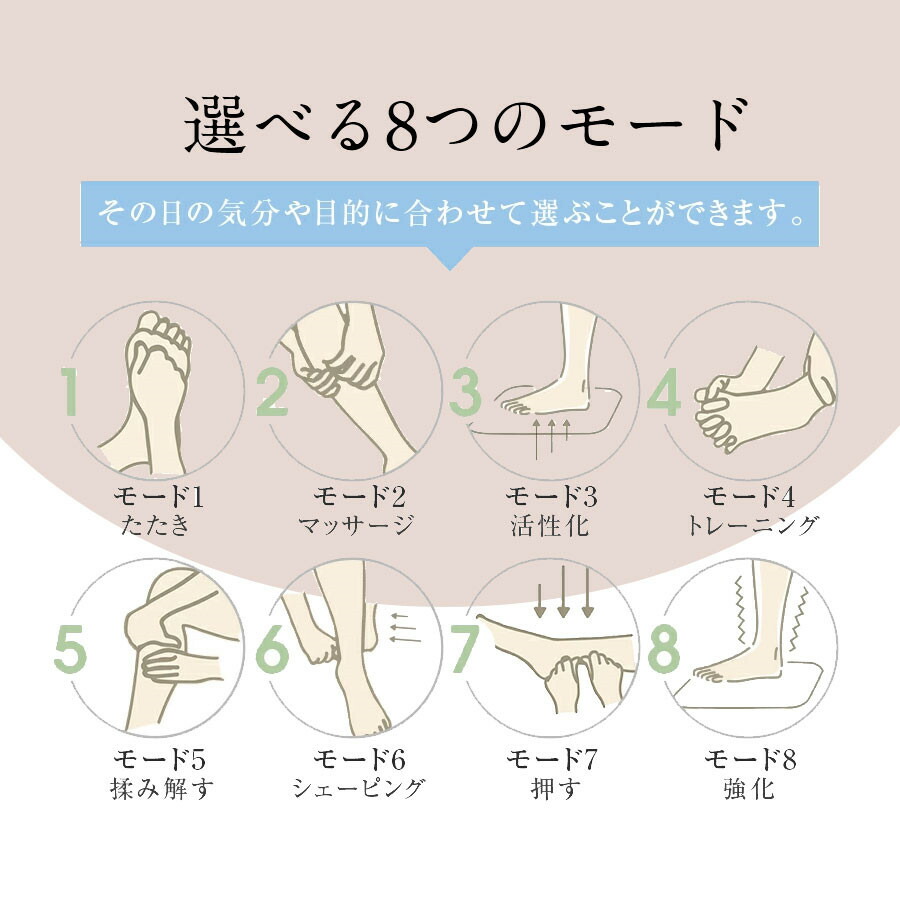 選べる8つのモード

その日の気分や目的に合わせて選ぶことができます。

1
モード1
たたき

2
モード2
マッサージ

3
モード3
活性化

4
モード4
トレーニング

5
モード5
揉み解す

6
モード6
シェーピング

7
モード7
押す

8
モード8
強化