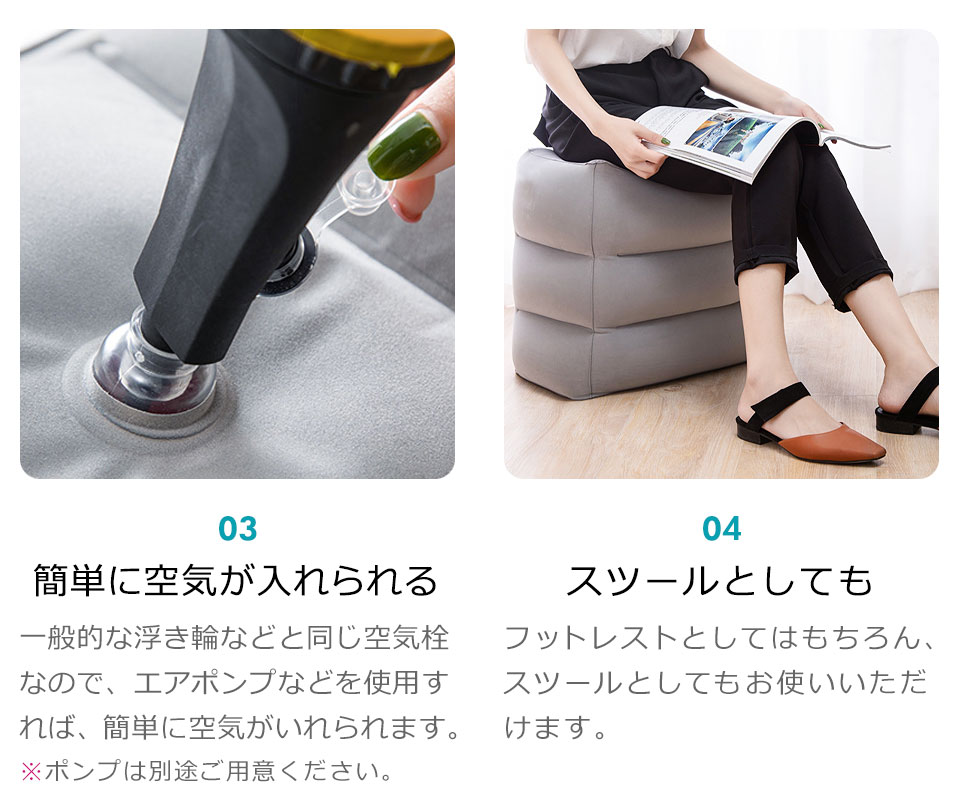 03

簡単に空気が入れられる

一般的な浮き輪などと同じ空気栓なので、エアポンプなどを使用すれば、簡単に空気がいれられます。

※ポンプは別途ご用意ください。

04

スツールとしても

フットレストとしてはもちろん、スツールとしてもお使いいただけます。