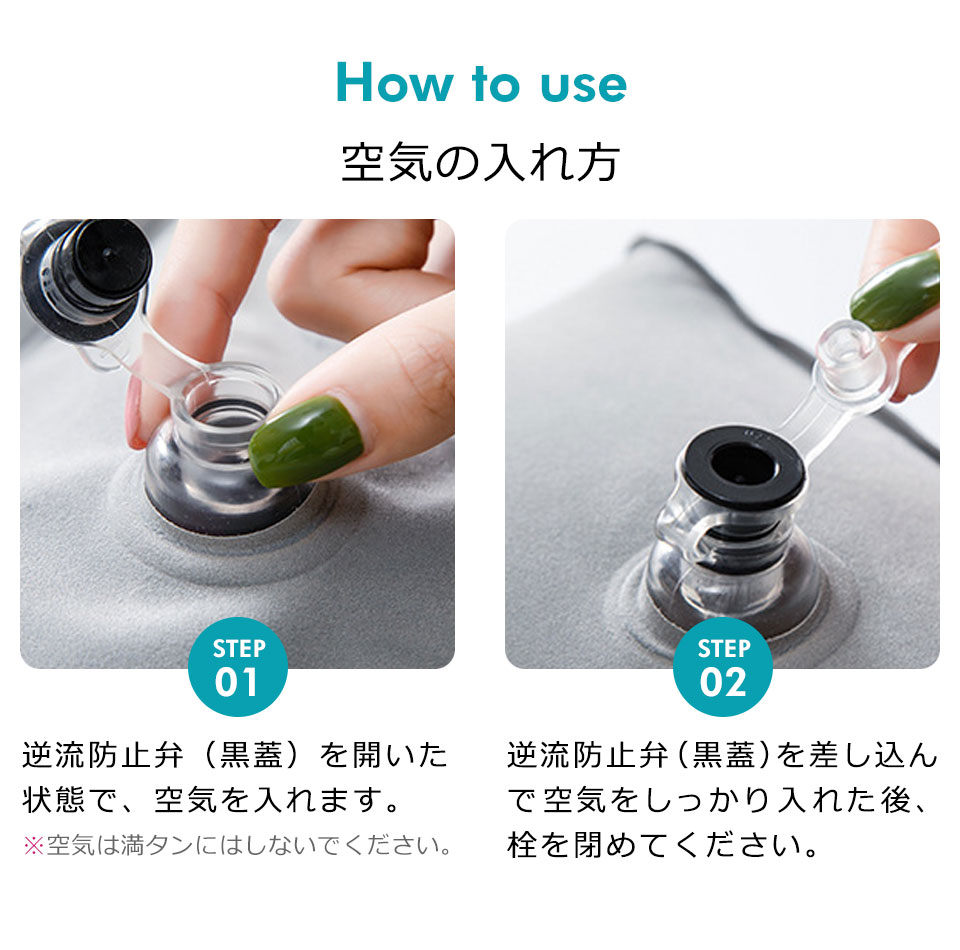 How to use

空気の入れ方

STEP
01

逆流防止弁（黒蓋）を開いた状態で、空気を入れます。

※空気は満タンにはしないでください。

STEP
02

逆流防止弁(黒蓋)を差し込んで空気をしっかり入れた後、栓を閉めてください。