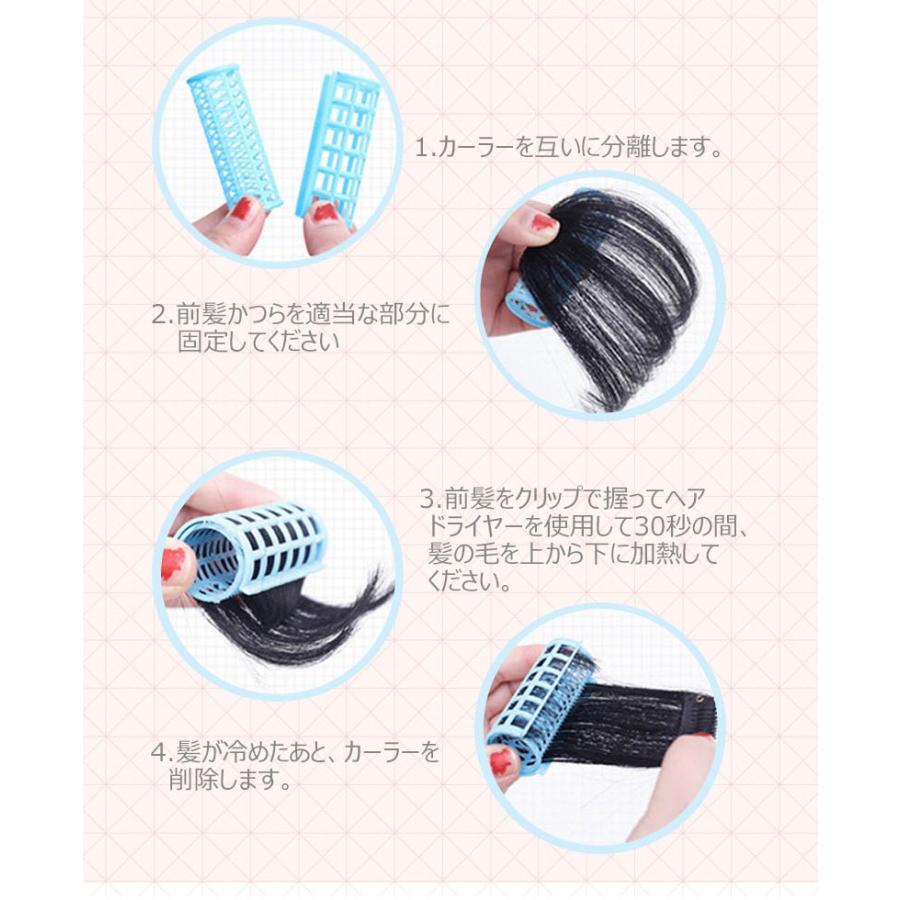 1.カーラーを互いに分離します。

2.前髪かつらを適当な部分に固定してください

3.前髪をクリップで握ってヘアドライヤーを使用して30秒の間、髪の毛を上から下に加熱してください。

4.髪が冷めたあと、カーラーを削除します。