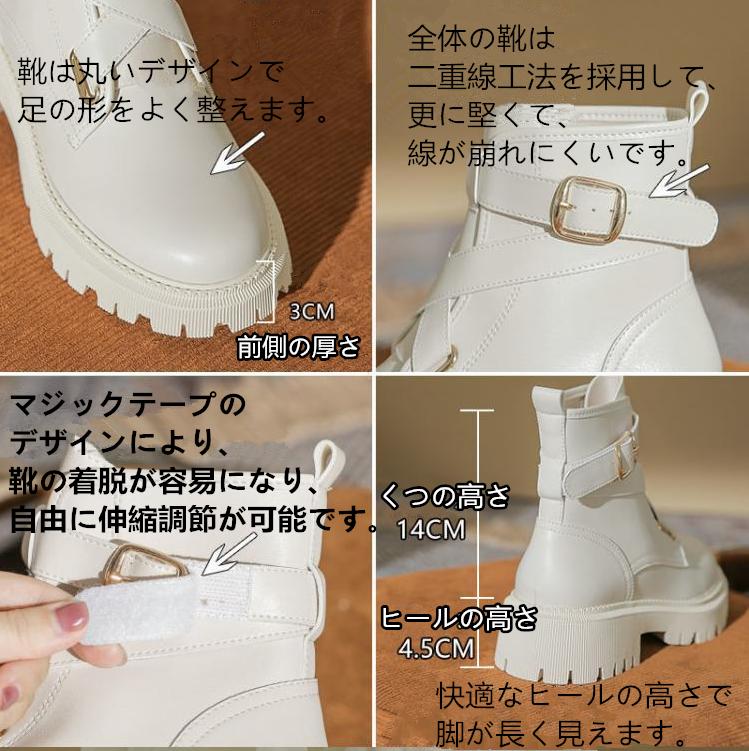 靴は丸いデザインで
足の形をよく整えます。

3CM
前側の厚さ

全体の靴は
二重線工法を採用して、
更に堅くて、
線が崩れにくいです。

マジックテープの
デザインにより、
靴の着脱が容易になり、
自由に伸縮調節が可能です。

くつの高さ
14CM

ヒールの高さ
4.5CM

快適なヒールの高さで
脚が長く見えます。