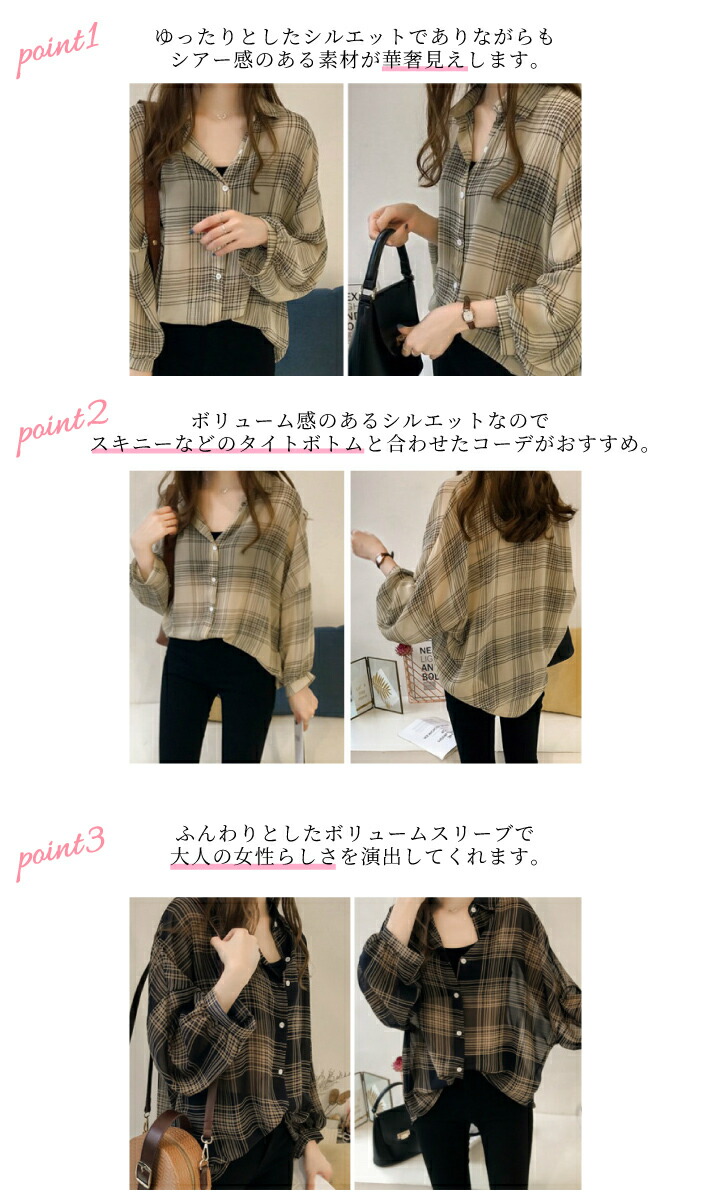 point1

ゆったりとしたシルエットでありながらも
シアー感のある素材が華奢見えします。

point2

ボリューム感のあるシルエットなので
スキニーなどのタイトボトムと合わせたコーデがおすすめ。

point3

ふんわりとしたボリュームスリーブで
大人の女性らしさを演出してくれます。