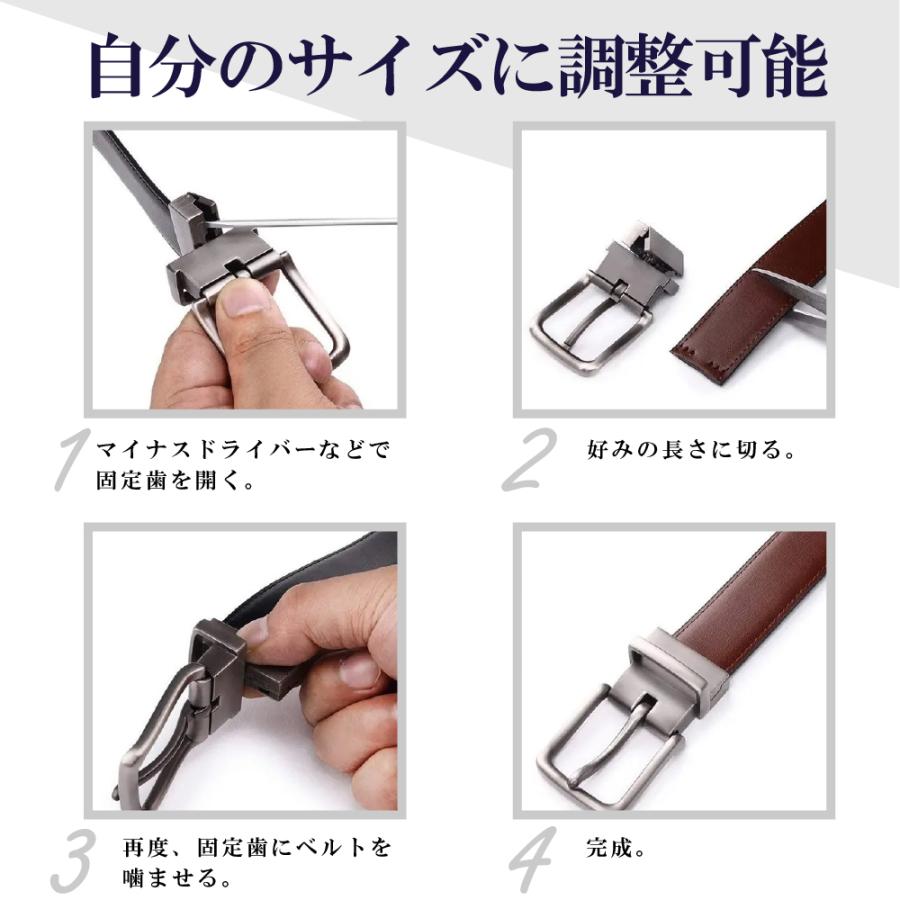 自分のサイズに調整可能

1 マイナスドライバーなどで固定歯を開く。

2 好みの長さに切る。

3 再度、固定歯にベルトを噛ませる。

4 完成。