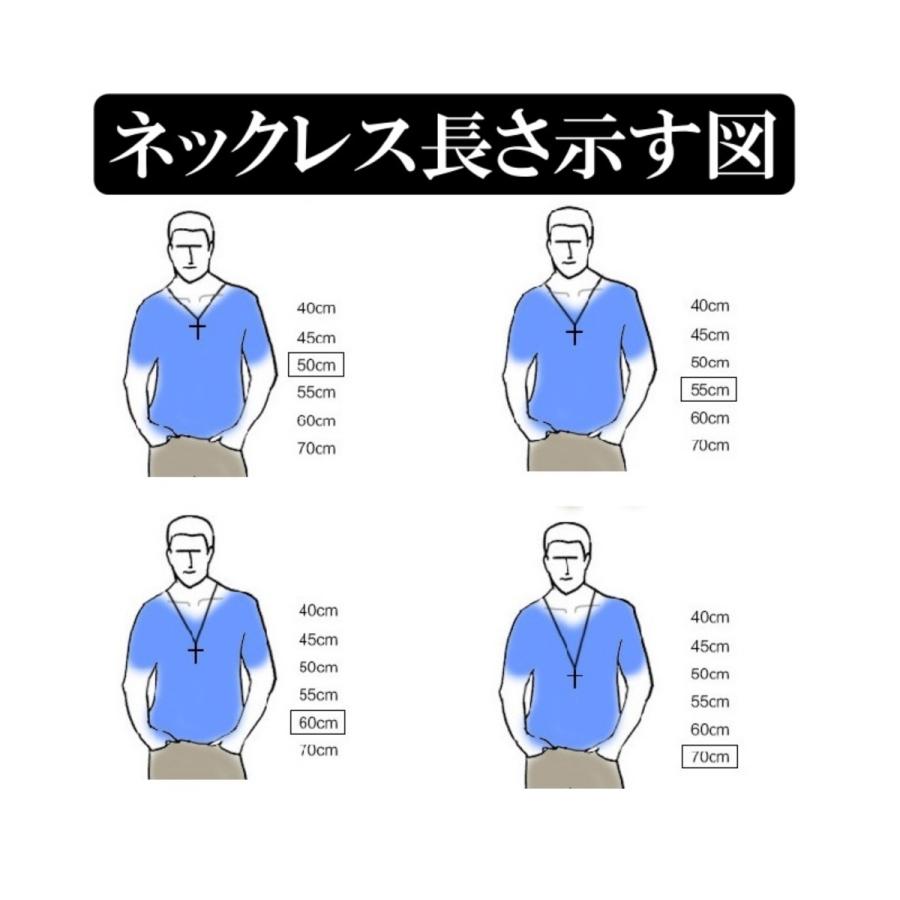 ネックレス長さ示す図

40cm
45cm
50cm
55cm
60cm
70cm

40cm
45cm
50cm
55cm
60cm
70cm

40cm
45cm
50cm
55cm
60cm
70cm

40cm
45cm
50cm
55cm
60cm
70cm