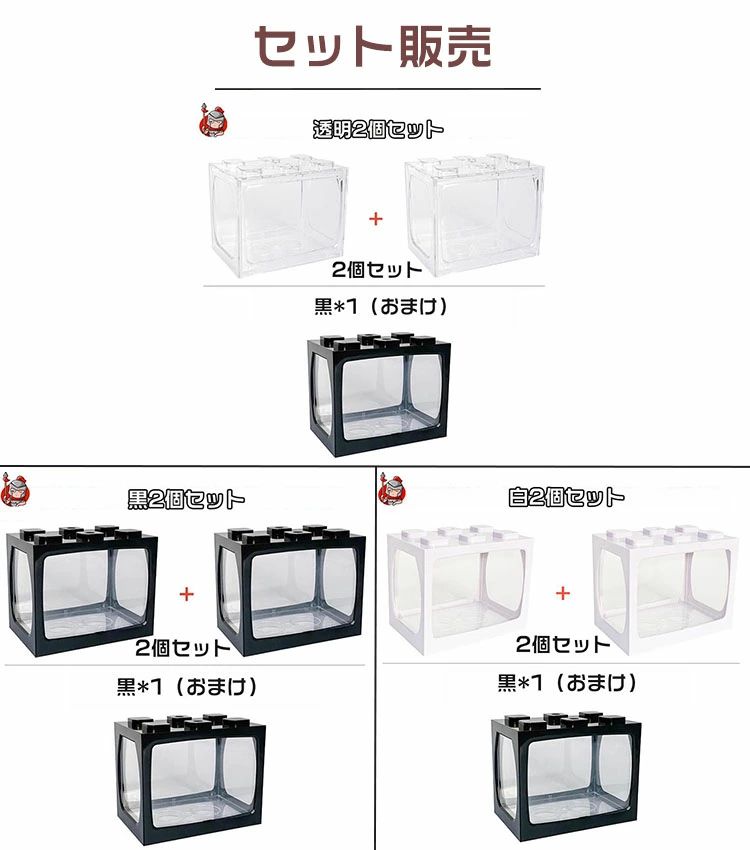 セット販売

透明2個セット

+

2個セット

黒*1（おまけ）

黒2個セット

+

2個セット

黒*1（おまけ）

白2個セット

+

2個セット

黒*1（おまけ）