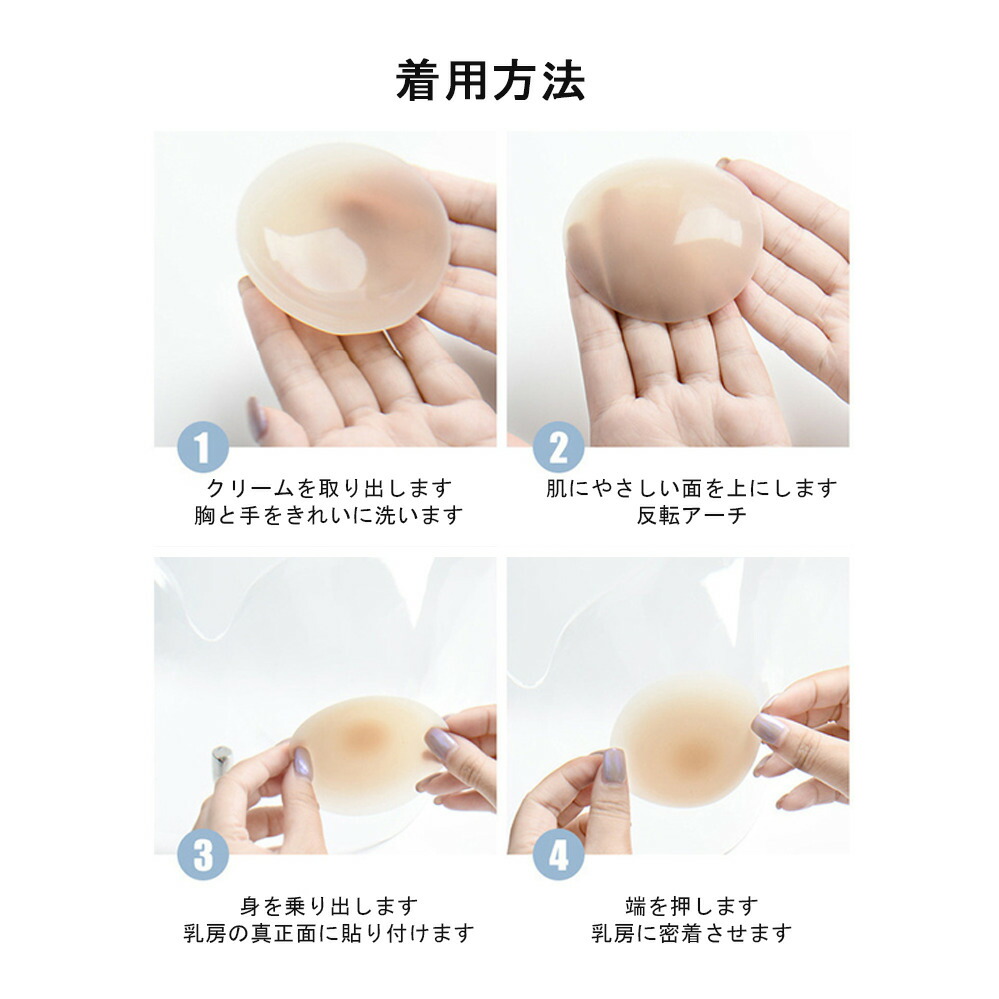 着用方法

1
クリームを取り出します
胸と手をきれいに洗います

2
肌にやさしい面を上にします
反転アーチ

3
身を乗り出します
乳房の真正面に貼り付けます

4
端を押します
乳房に密着させます