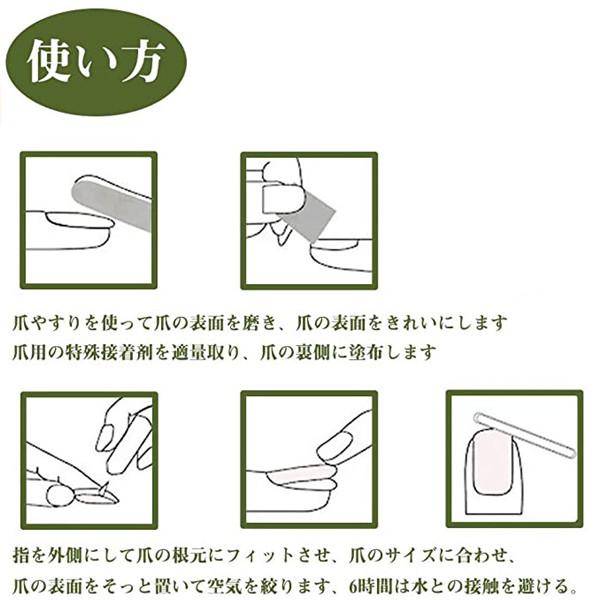 使い方

爪やすりを使って爪の表面を磨き、爪の表面をきれいにします
爪用の特殊接着剤を適量取り、爪の裏側に塗布します

指を外側にして爪の根元にフィットさせ、爪のサイズに合わせ、
爪の表面をそっと置いて空気を絞ります、6時間は水との接触を避ける。