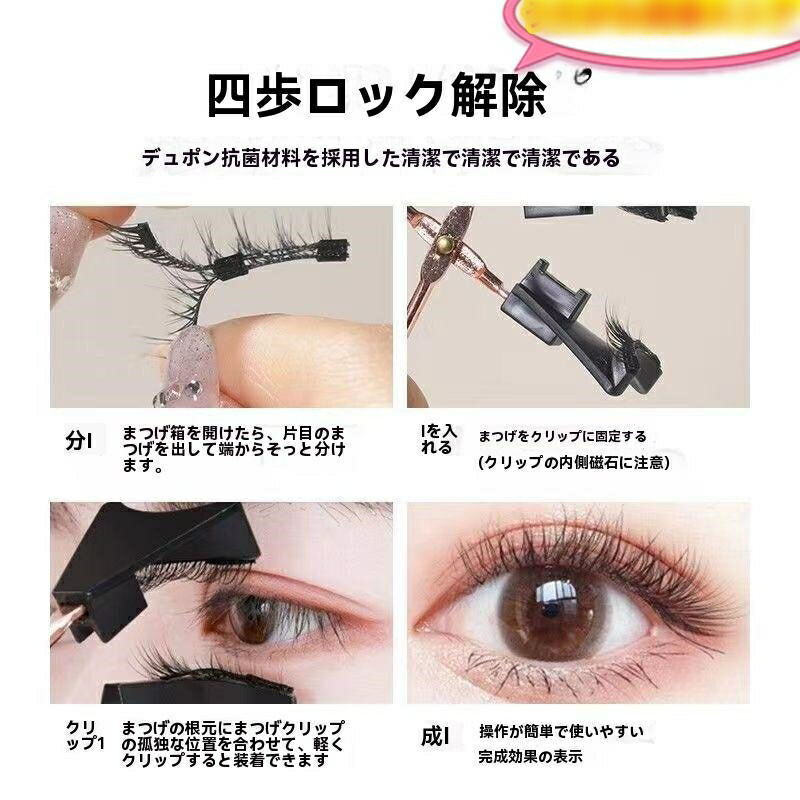 四歩ロック解除

デュポン抗菌材料を採用した清潔で清潔で清潔である

分I

まつげ箱を開けたら、片目のまつげを出して端からそっと分けます。

Iを入れる

まつげをクリップに固定する
(クリップの内側磁石に注意)

クリップ1

まつげの根元にまつげクリップの孤独な位置を合わせて、軽くクリップすると装着できます

成I

操作が簡単で使いやすい
完成効果の表示