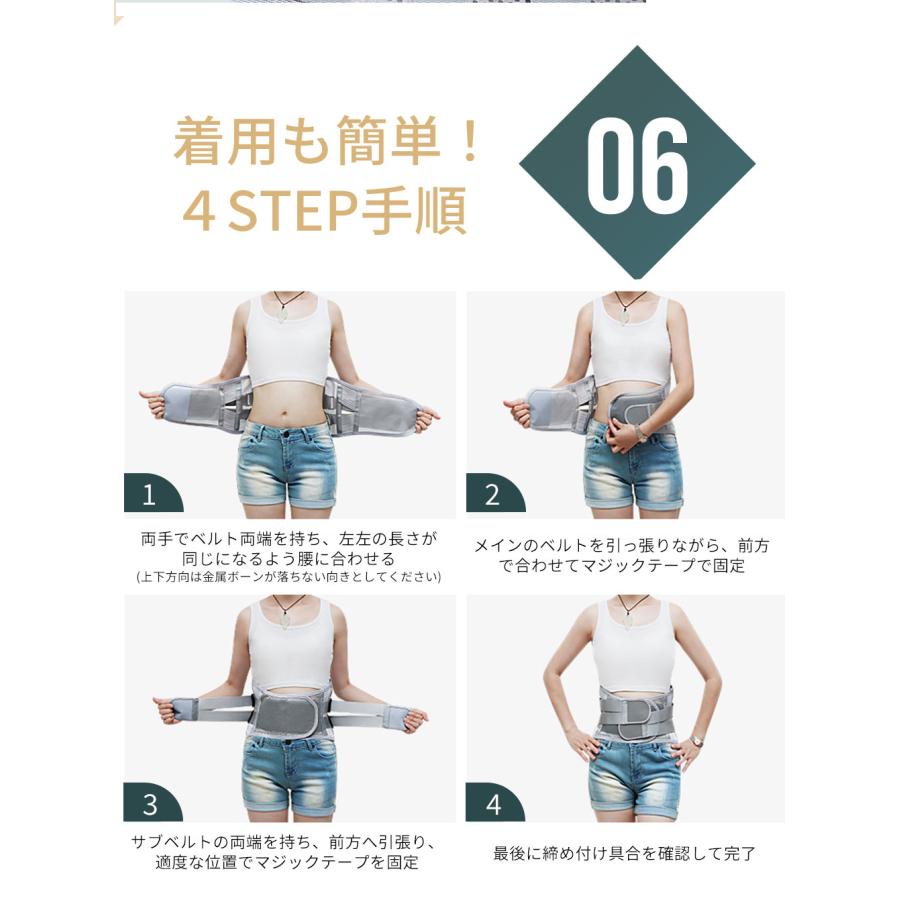 着用も簡単！
4 STEP手順

06

1

両手でベルト両端を持ち、左左の長さが同じになるよう腰に合わせる
(上下方向は金属ボーンが落ちない向きとしてください)

2

メインのベルトを引っ張りながら、前方で合わせてマジックテープで固定

3

サブベルトの両端を持ち、前方へ引張り、適度な位置でマジックテープを固定

4

最後に締め付け具合を確認して完了