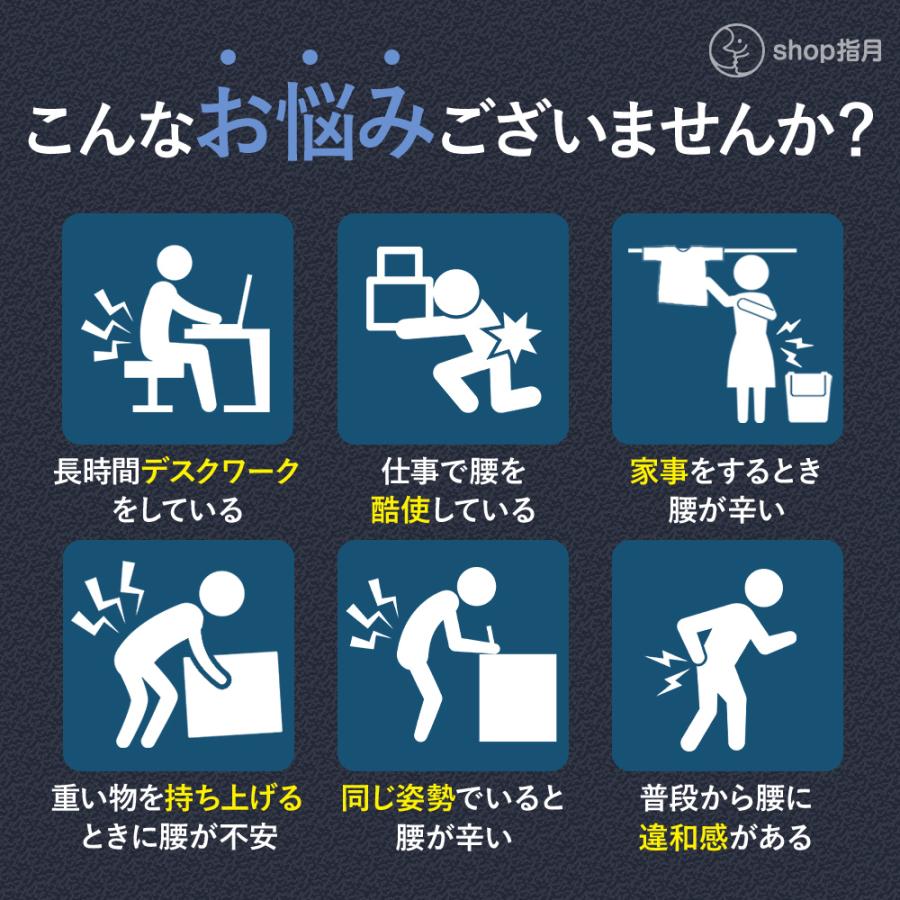 shop指月

こんなお悩みございませんか？

長時間デスクワークをしている

仕事で腰を酷使している

家事をするとき腰が辛い

重い物を持ち上げるときに腰が不安

同じ姿勢でいると腰が辛い

普段から腰に違和感がある