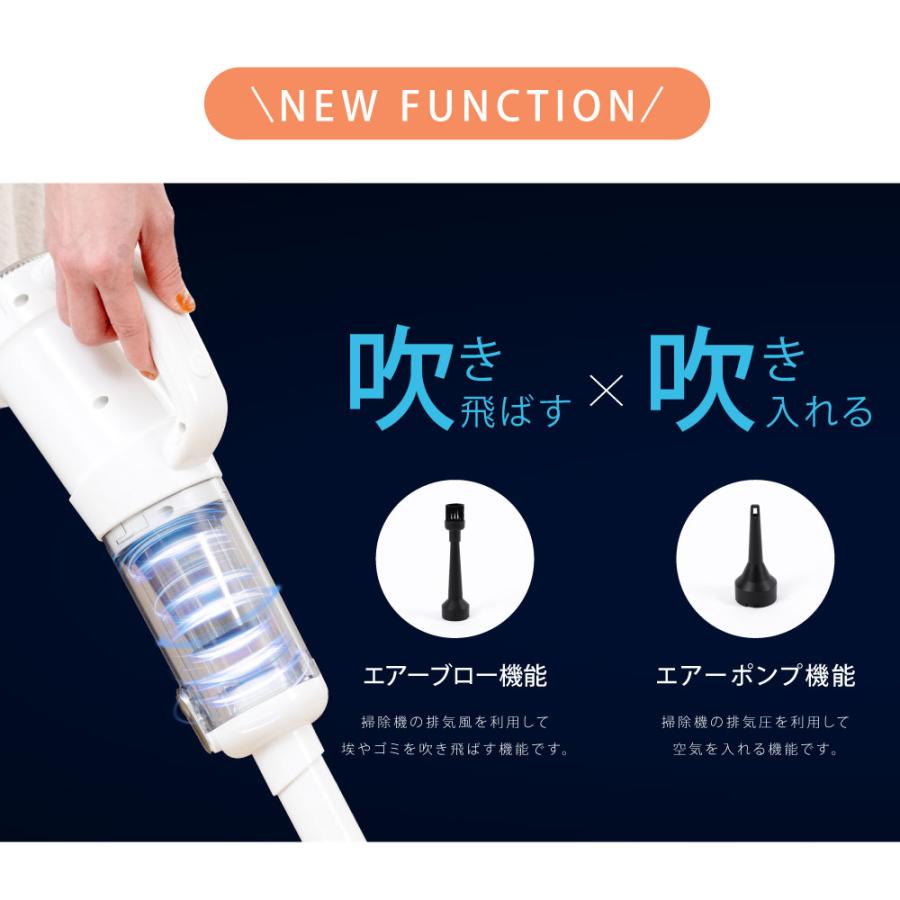 \NEW FUNCTION/

吹き飛ばす × 吹き入れる

エアーブロー機能

掃除機の排気風を利用して
埃やゴミを吹き飛ばす機能です。

エアーポンプ機能

掃除機の排気圧を利用して
空気を入れる機能です。