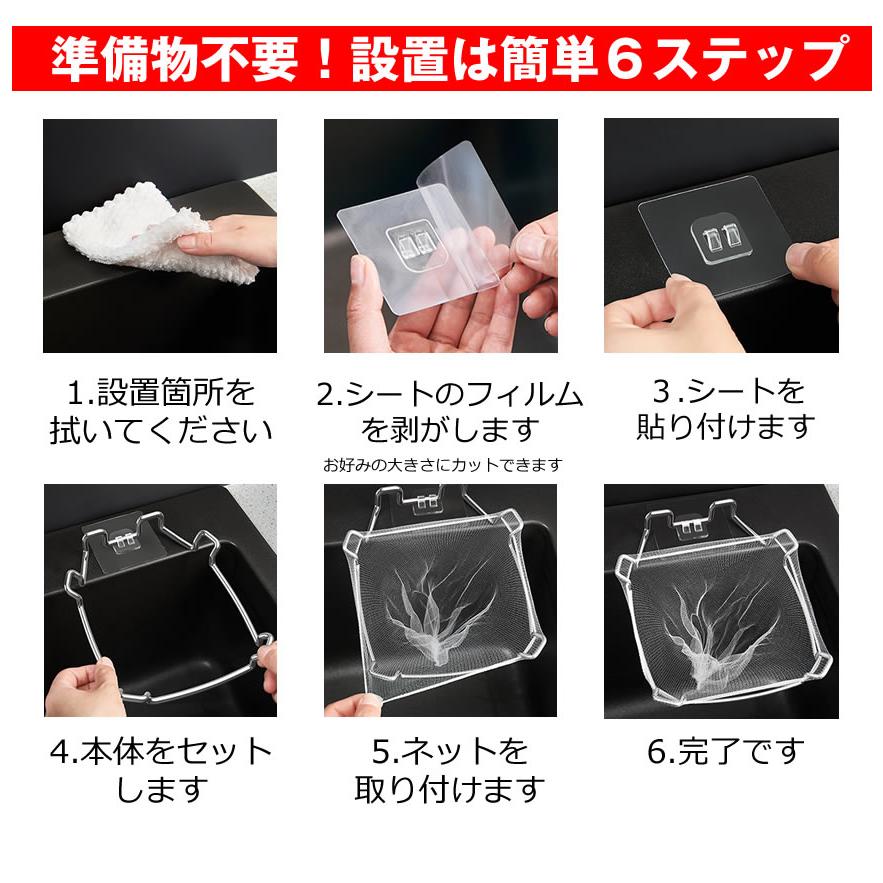 準備物不要！設置は簡単６ステップ

1.設置箇所を拭いてください

2.シートのフィルムを剥がします
お好みの大きさにカットできます

3.シートを貼り付けます

4.本体をセットします

5.ネットを取り付けます

6.完了です