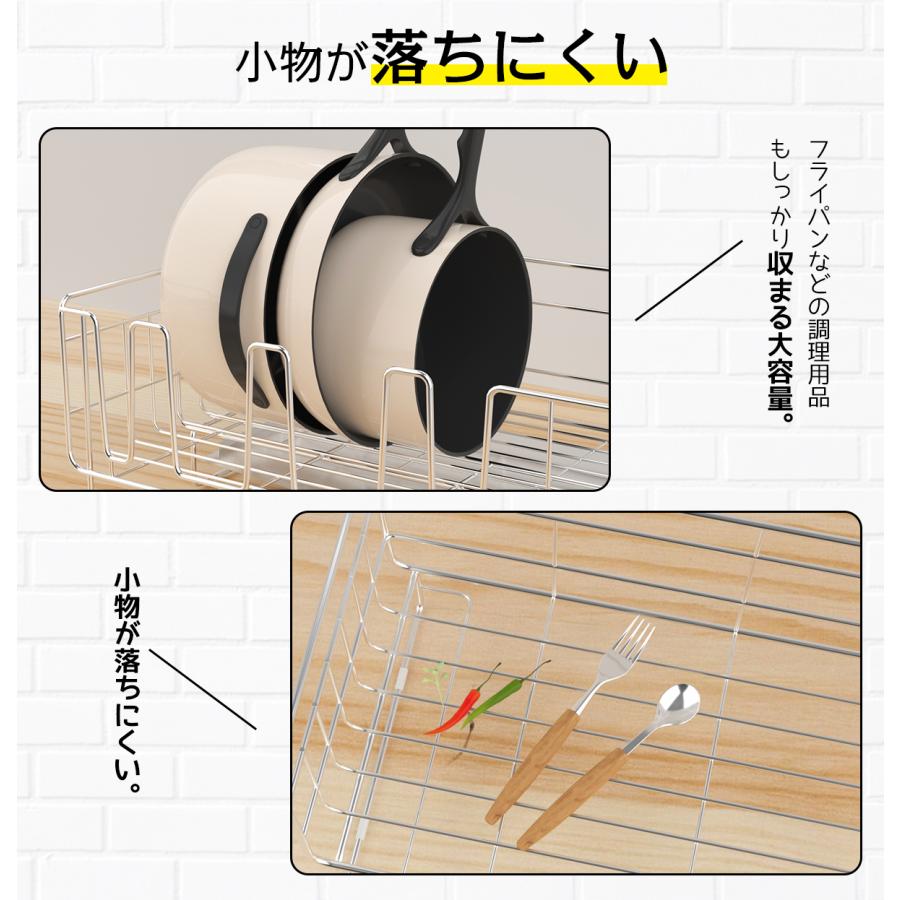 小物が落ちにくい

フライパンなどの調理用品もしっかり収まる大容量。

小物が落ちにくい。