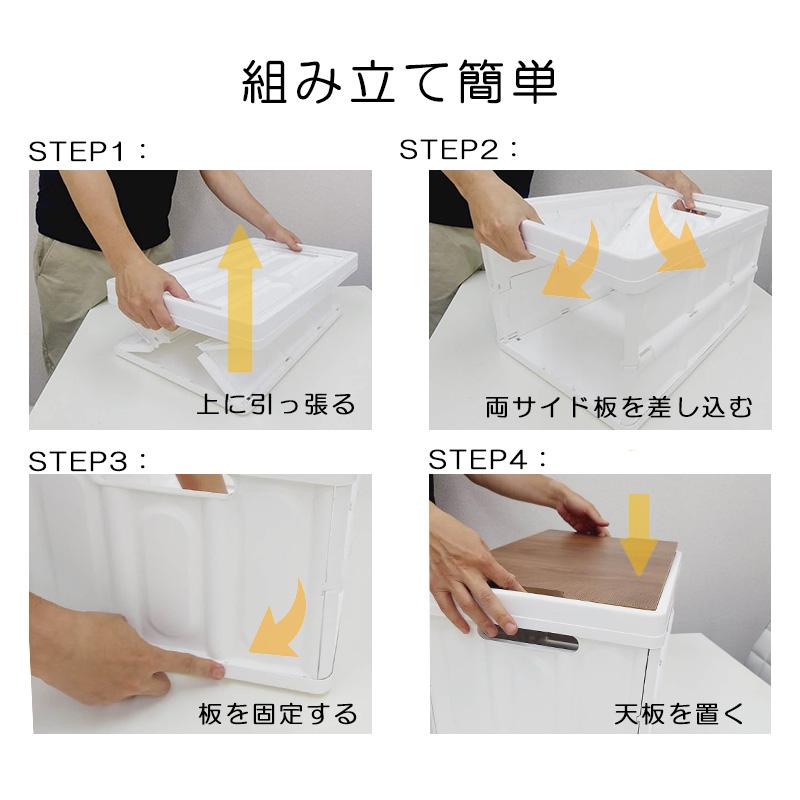 組み立て簡単

STEP1：

上に引っ張る

STEP2：

両サイド板を差し込む

STEP3：

板を固定する

STEP4：

天板を置く