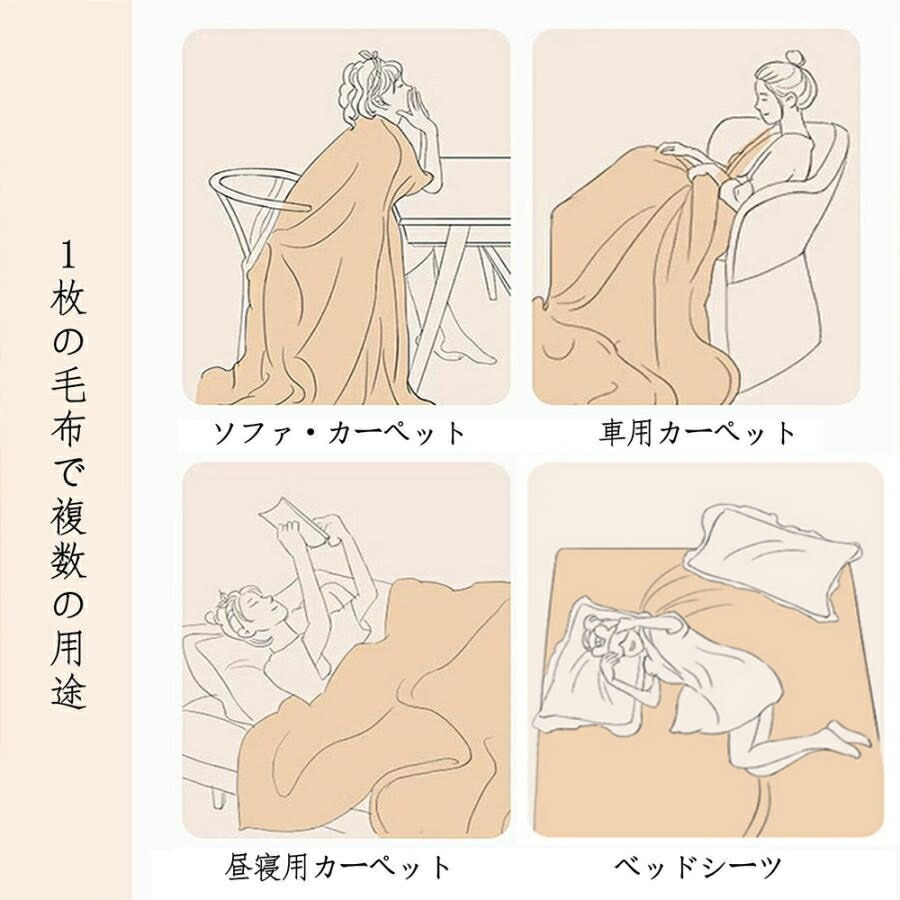 1枚の毛布で複数の用途

ソファ・カーペット

車用カーペット

昼寝用カーペット

ベッドシーツ