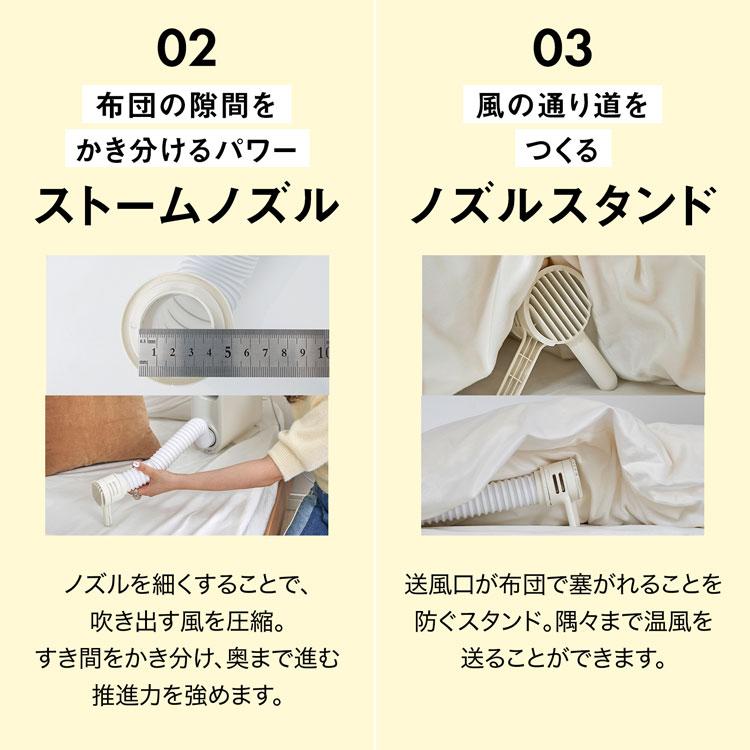 02

布団の隙間を
かき分けるパワー

ストームノズル

1 2 3 4 5 6 7 8 9 10

ノズルを細くすることで、
吹き出す風を圧縮。
すき間をかき分け、奥まで進む
推進力を強めます。

03

風の通り道を
つくる

ノズルスタンド

送風口が布団で塞がれることを
防ぐスタンド。隅々まで温風を
送ることができます。