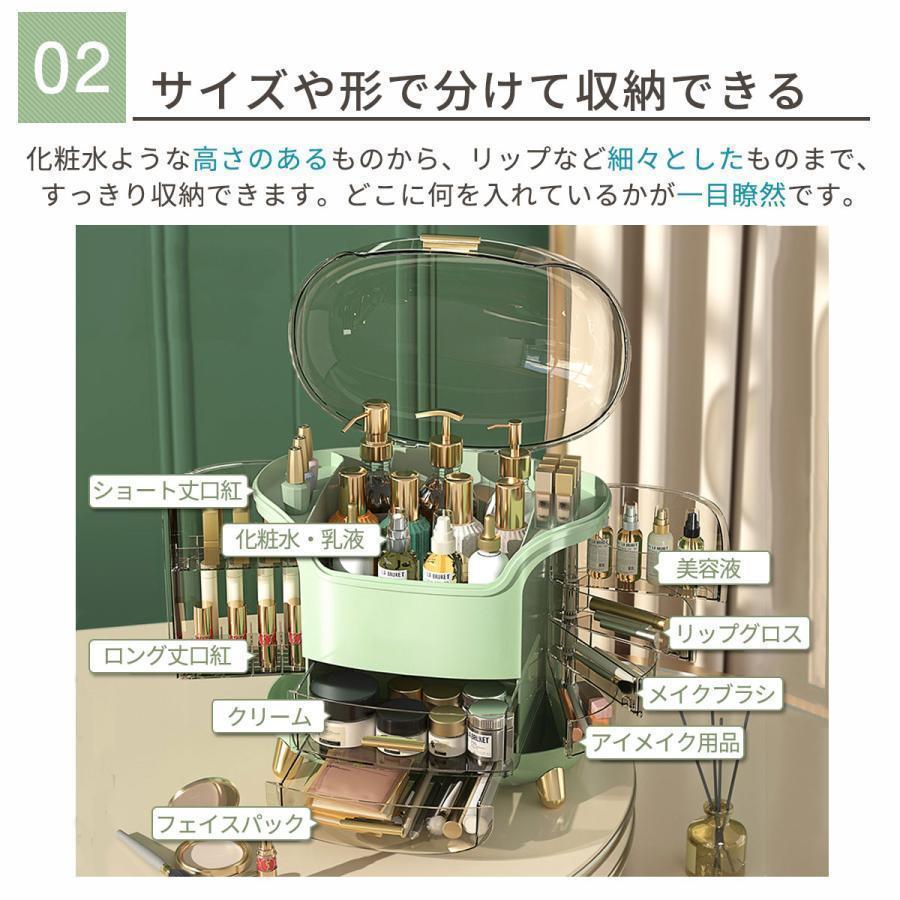 02 サイズや形で分けて収納できる

化粧水ような高さのあるものから、リップなど細々としたものまで、すっきり収納できます。どこに何を入れているかが一目瞭然です。

ショート丈口紅

化粧水・乳液

美容液

リップグロス

ロング丈口紅

メイクブラシ

クリーム

アイメイク用品

フェイスパック