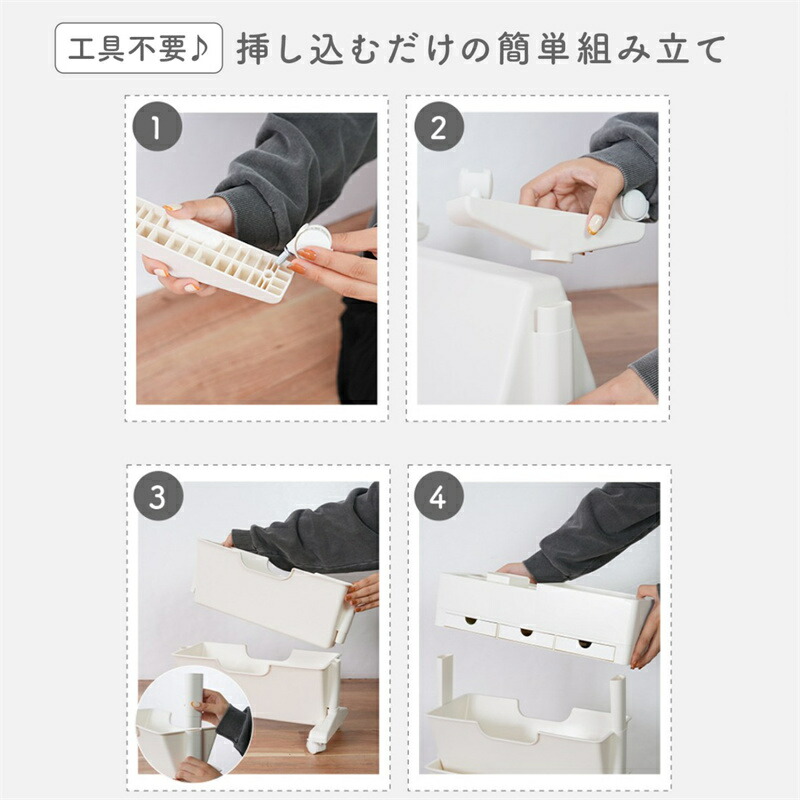 工具不要♪ 挿し込むだけの簡単組み立て

1

2

3

4