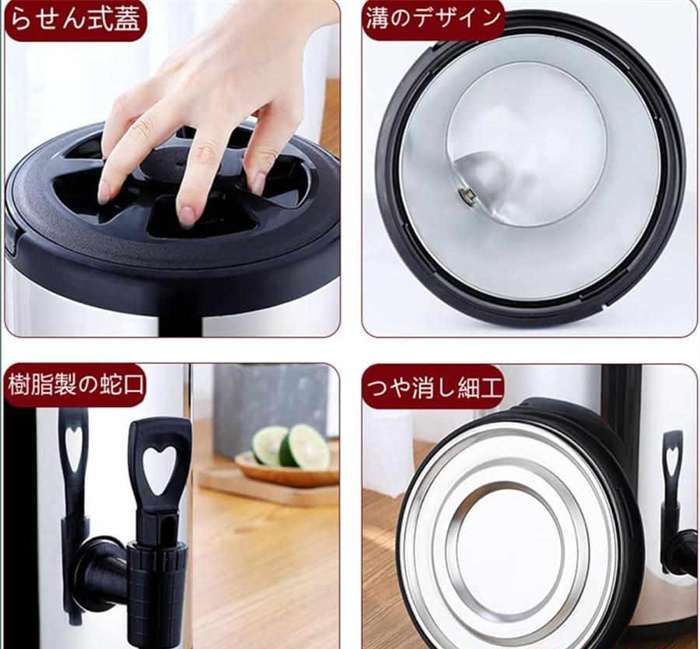 らせん式蓋

溝のデザイン

樹脂製の蛇口

つや消し細工