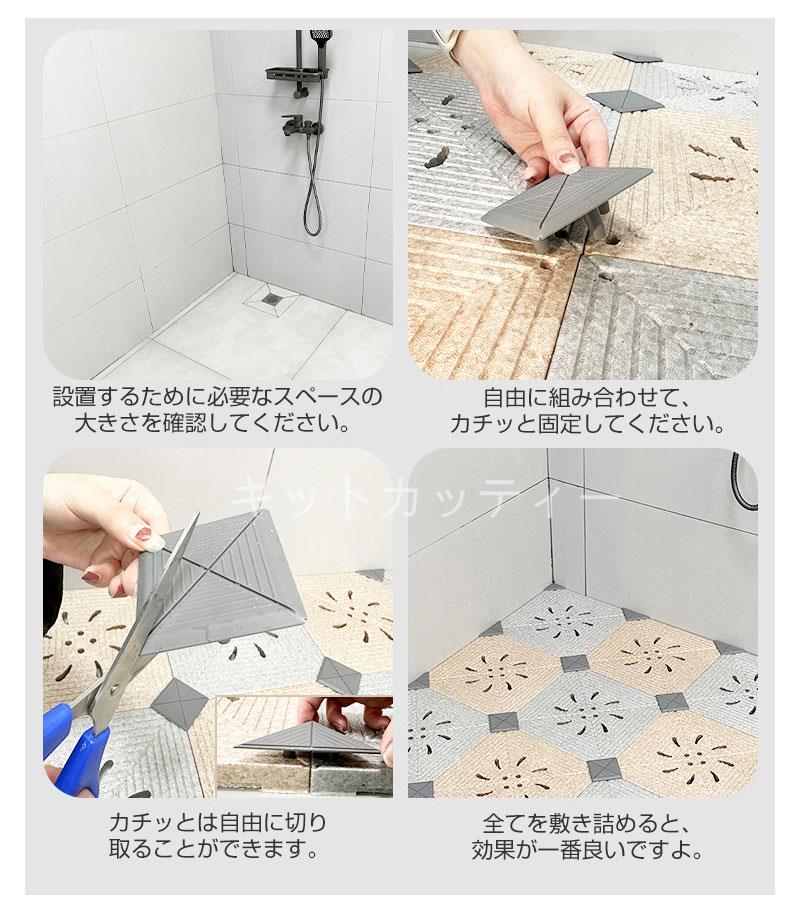 設置するために必要なスペースの大きさを確認してください。

自由に組み合わせて、カチッと固定してください。

キットカッティー

カチッとは自由に切り取ることができます。

全てを敷き詰めると、効果が一番良いですよ。