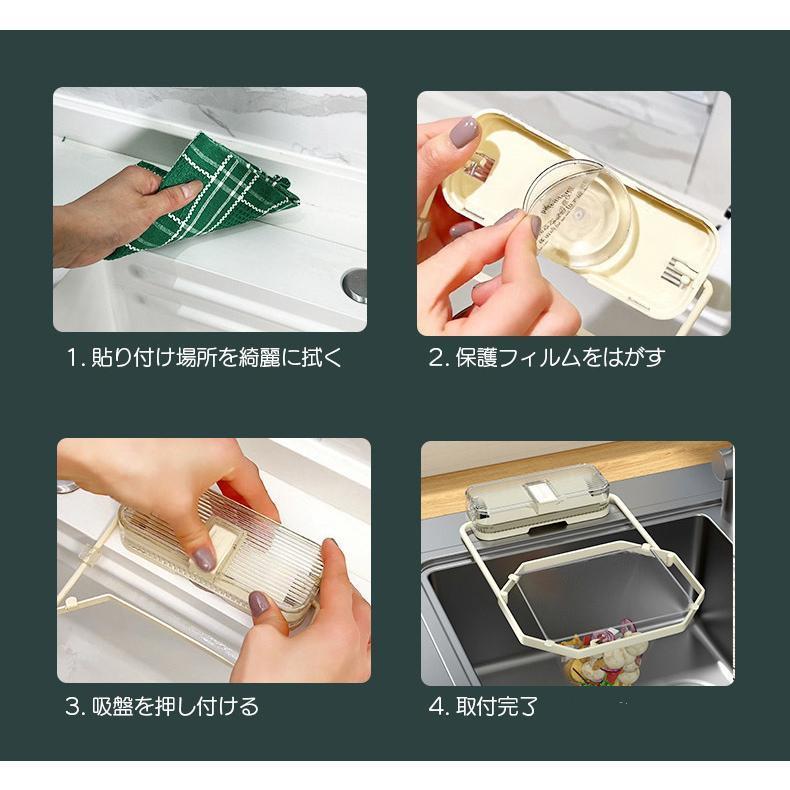 1. 貼り付け場所を綺麗に拭く

2. 保護フィルムをはがす

3. 吸盤を押し付ける

4. 取付完了