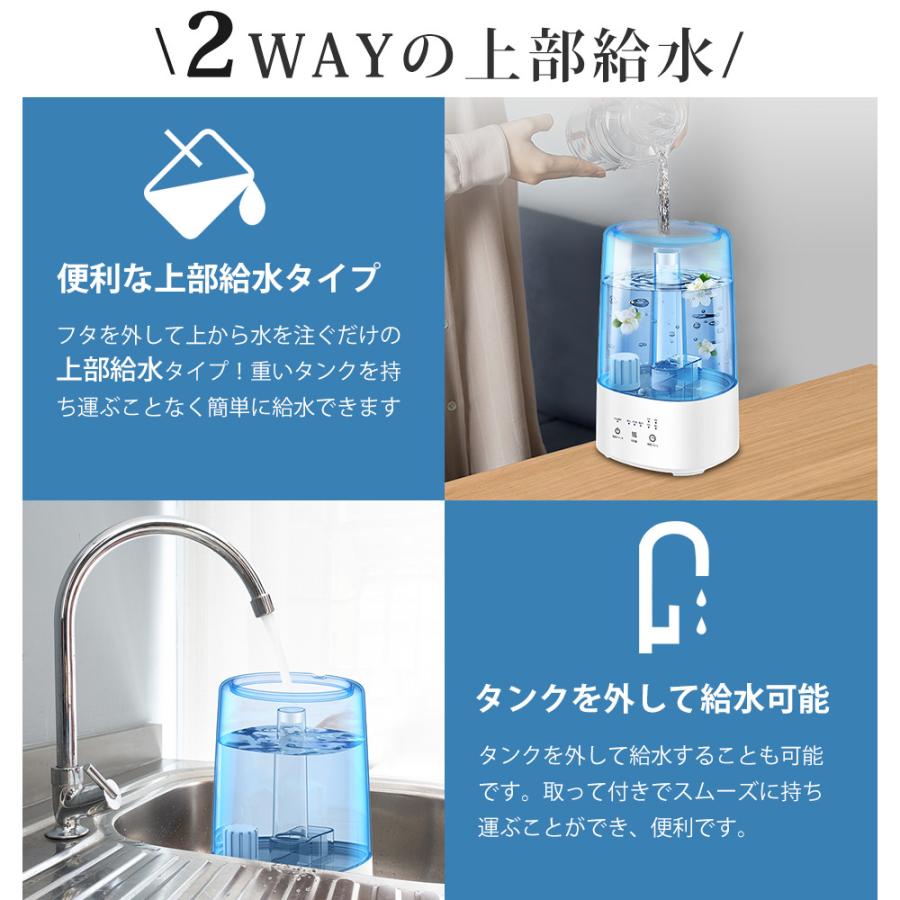 \2WAYの上部給水/

便利な上部給水タイプ

フタを外して上から水を注ぐだけの上部給水タイプ！重いタンクを持ち運ぶことなく簡単に給水できます

タンクを外して給水可能

タンクを外して給水することも可能です。取って付きでスムーズに持ち運ぶことができ、便利です。