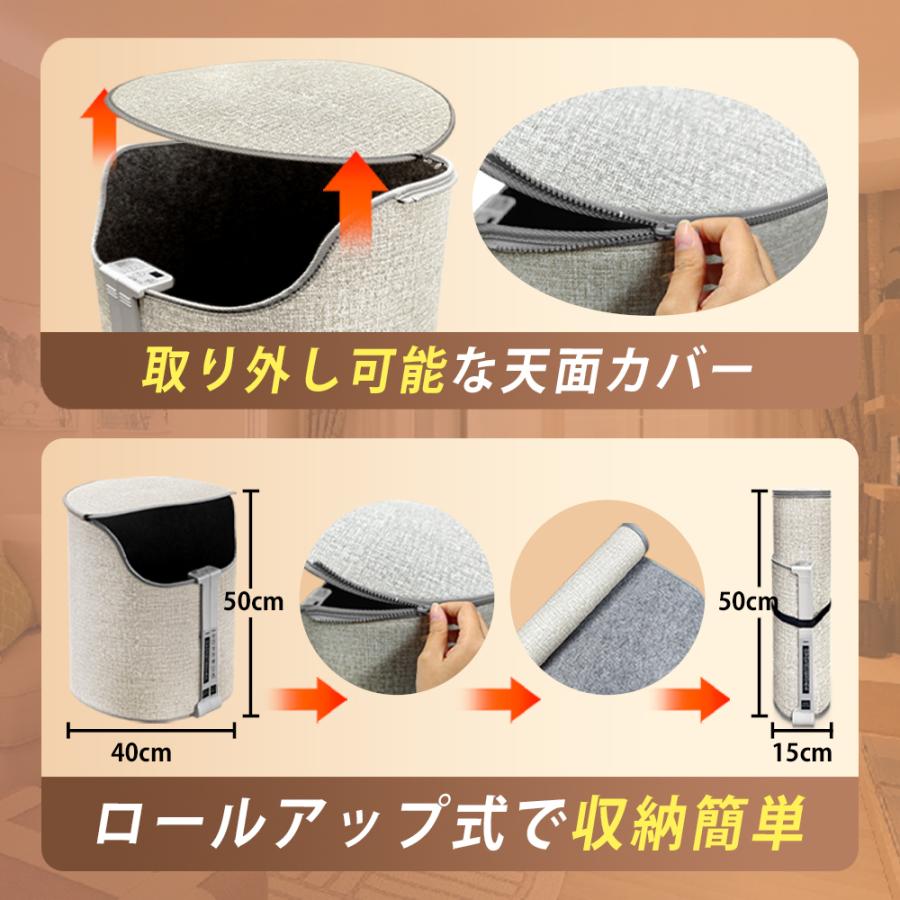 取り外し可能な天面カバー

50cm

40cm

50cm

15cm

ロールアップ式で収納簡単