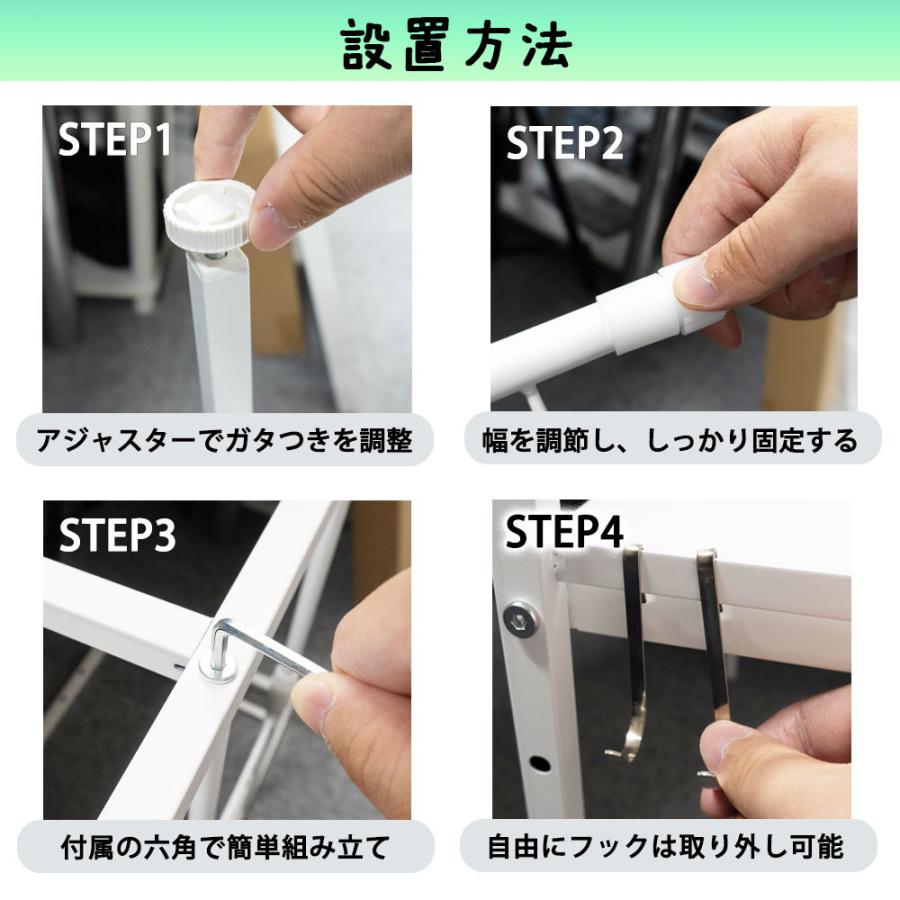 設置方法

STEP1

アジャスターでガタつきを調整

STEP2

幅を調節し、しっかり固定する

STEP3

付属の六角で簡単組み立て

STEP4

自由にフックは取り外し可能