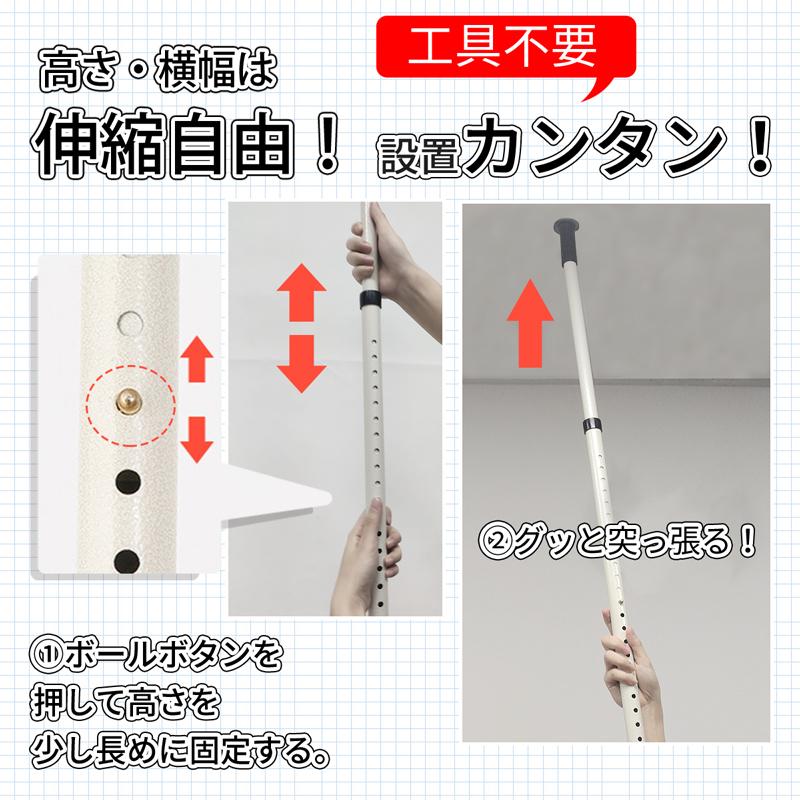 高さ・横幅は

伸縮自由！

工具不要

設置カンタン！

②グッと突っ張る！

①ボールボタンを押して高さを少し長めに固定する。