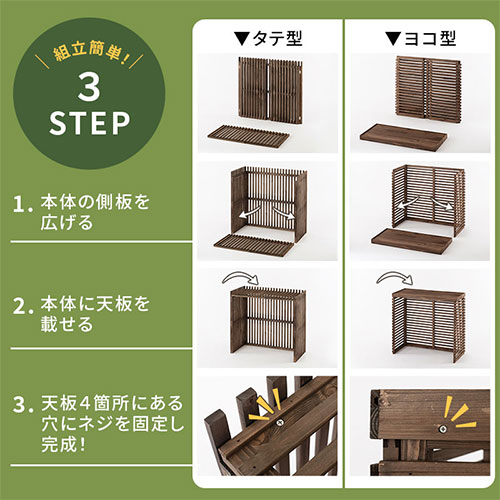 組立簡単!
3
STEP

1. 本体の側板を広げる

2. 本体に天板を載せる

3. 天板4箇所にある穴にネジを固定し完成!

▼タテ型

▼ヨコ型