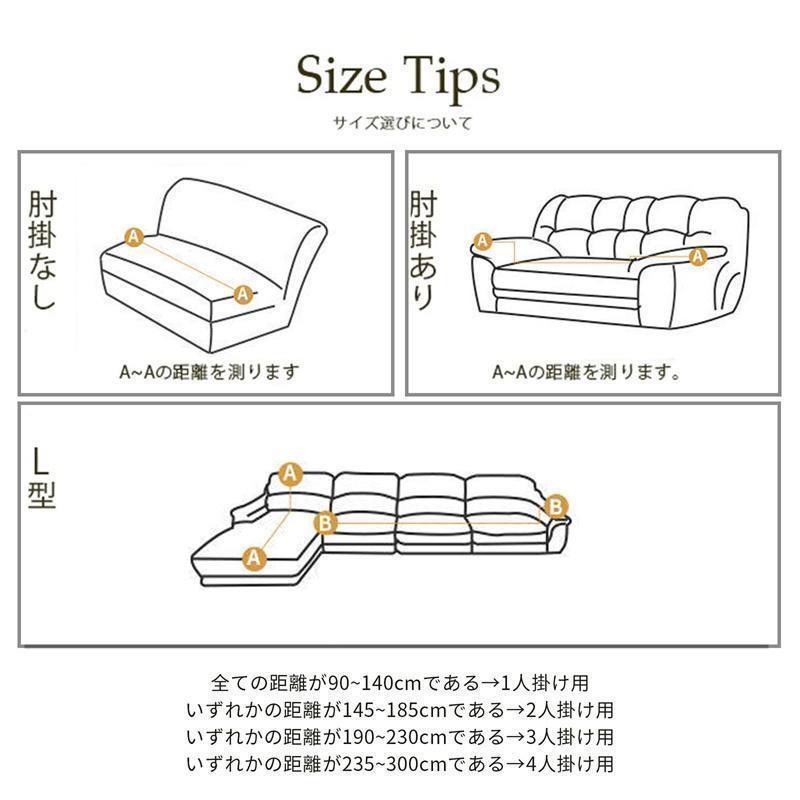 Size Tips
サイズ選びについて

肘掛なし

A

A

A~Aの距離を測ります

肘掛あり

A

A

A~Aの距離を測ります。

L型

A

B

B

A

全ての距離が90~140cmである→1人掛け用
いずれかの距離が145~185cmである→2人掛け用
いずれかの距離が190~230cmである→3人掛け用
いずれかの距離が235~300cmである→4人掛け用