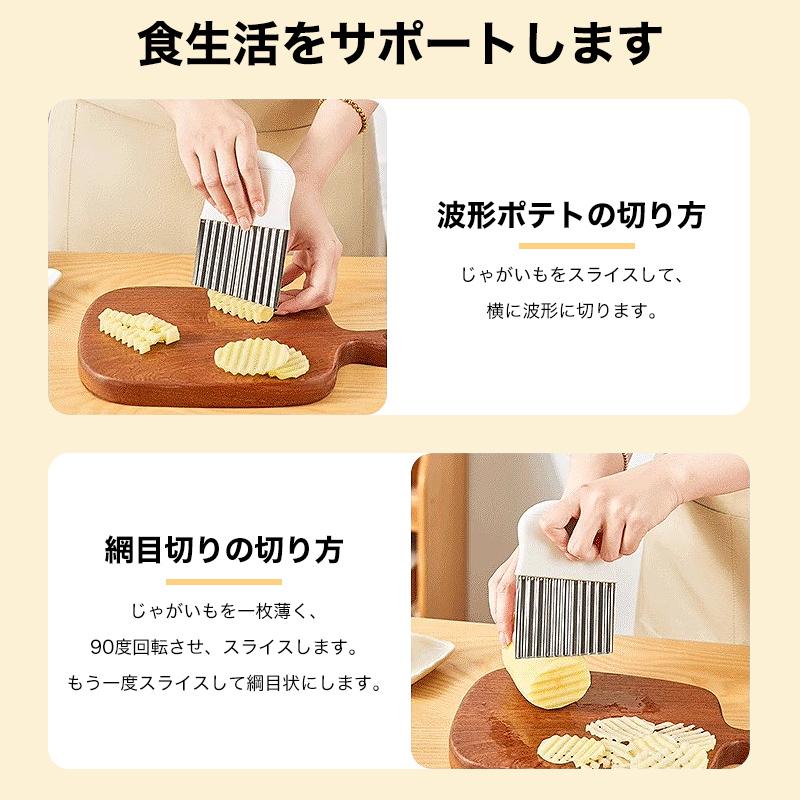 食生活をサポートします

波形ポテトの切り方

じゃがいもをスライスして、
横に波形に切ります。

網目切りの切り方

じゃがいもを一枚薄く、
90度回転させ、スライスします。
もう一度スライスして網目状にします。