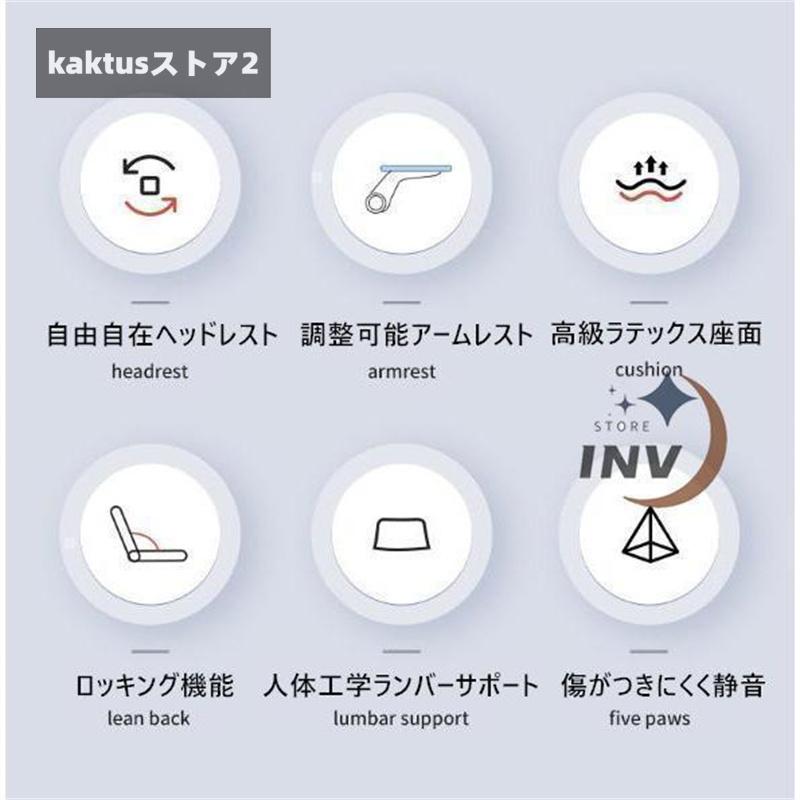 kaktusストア2

自由自在ヘッドレスト
headrest

調整可能アームレスト
armrest

高級ラテックス座面
cushion

STORE
INV

ロッキング機能
lean back

人体工学ランバーサポート
lumbar support

傷がつきにくく静音
five paws