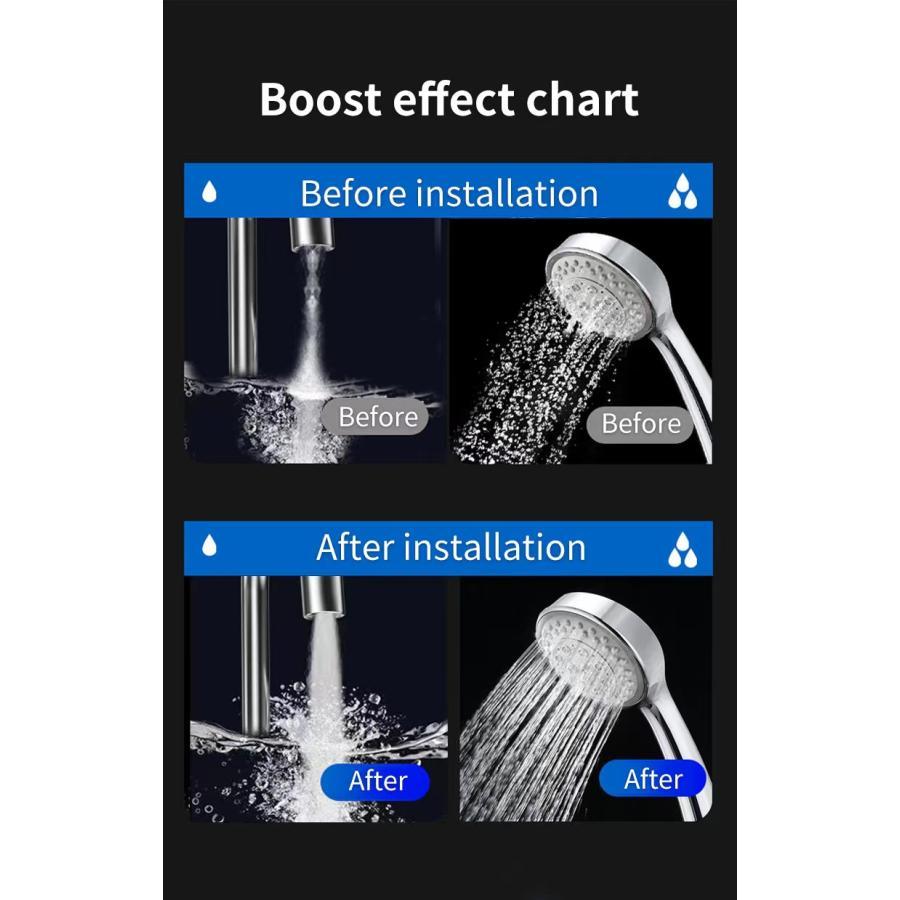 Boost effect chart

Before installation

Before

Before

After installation

After

After