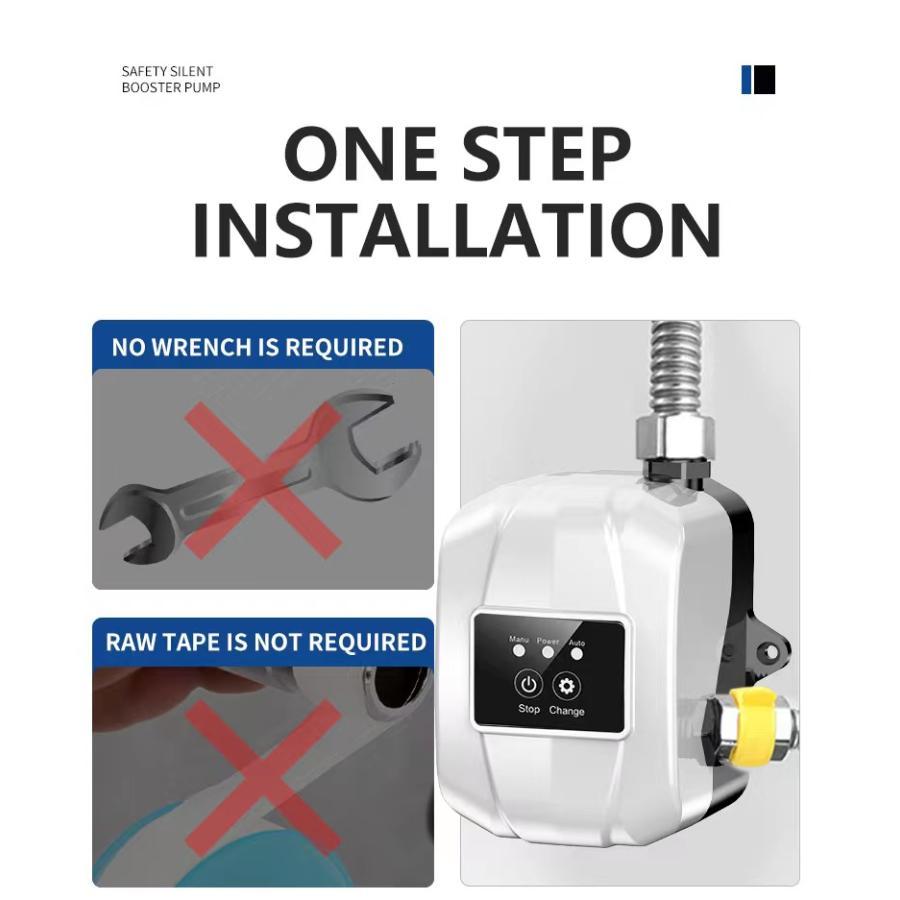 SAFETY SILENT
BOOSTER PUMP

ONE STEP INSTALLATION

NO WRENCH IS REQUIRED

RAW TAPE IS NOT REQUIRED

Manu Power Auto

Stop Change