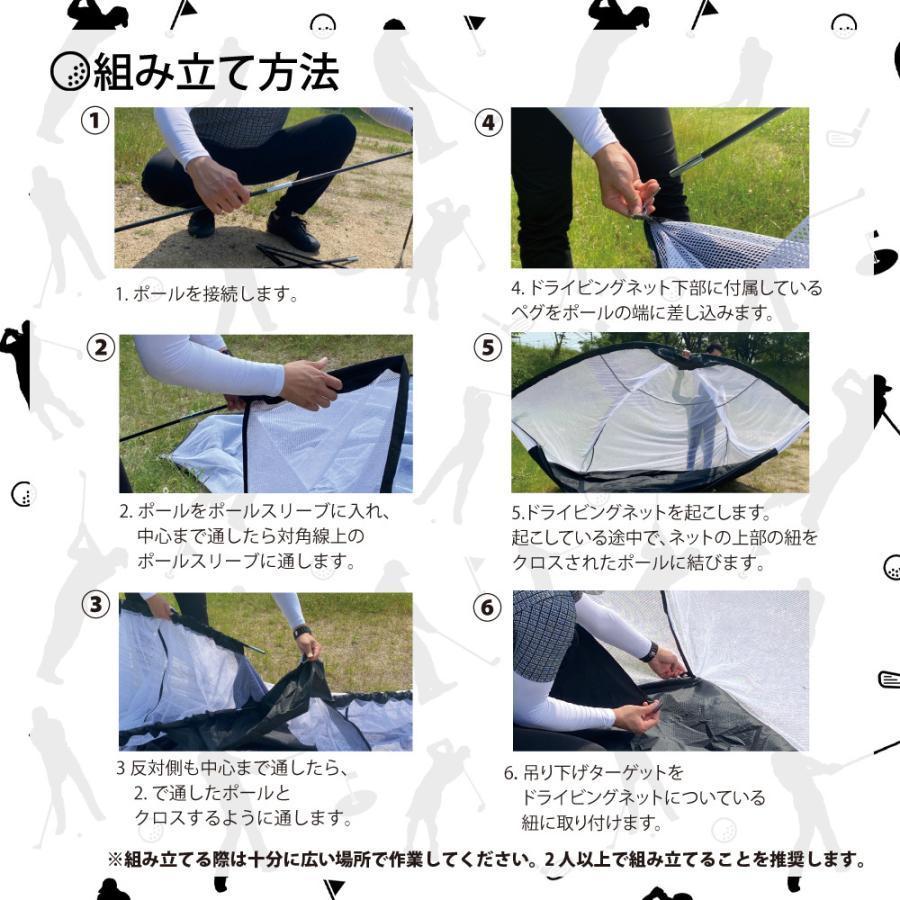 組み立て方法

①

1. ポールを接続します。

②

2. ポールをポールスリーブに入れ、中心まで通したら対角線上のポールスリーブに通します。

③

3 反対側も中心まで通したら、2. で通したポールとクロスするように通します。

④

4. ドライビングネット下部に付属しているペグをポールの端に差し込みます。

⑤

5.ドライビングネットを起こします。起こしている途中で、ネットの上部の紐をクロスされたポールに結びます。

⑥

6. 吊り下げターゲットをドライビングネットについている紐に取り付けます。

※組み立てる際は十分に広い場所で作業してください。2人以上で組み立てることを推奨します。