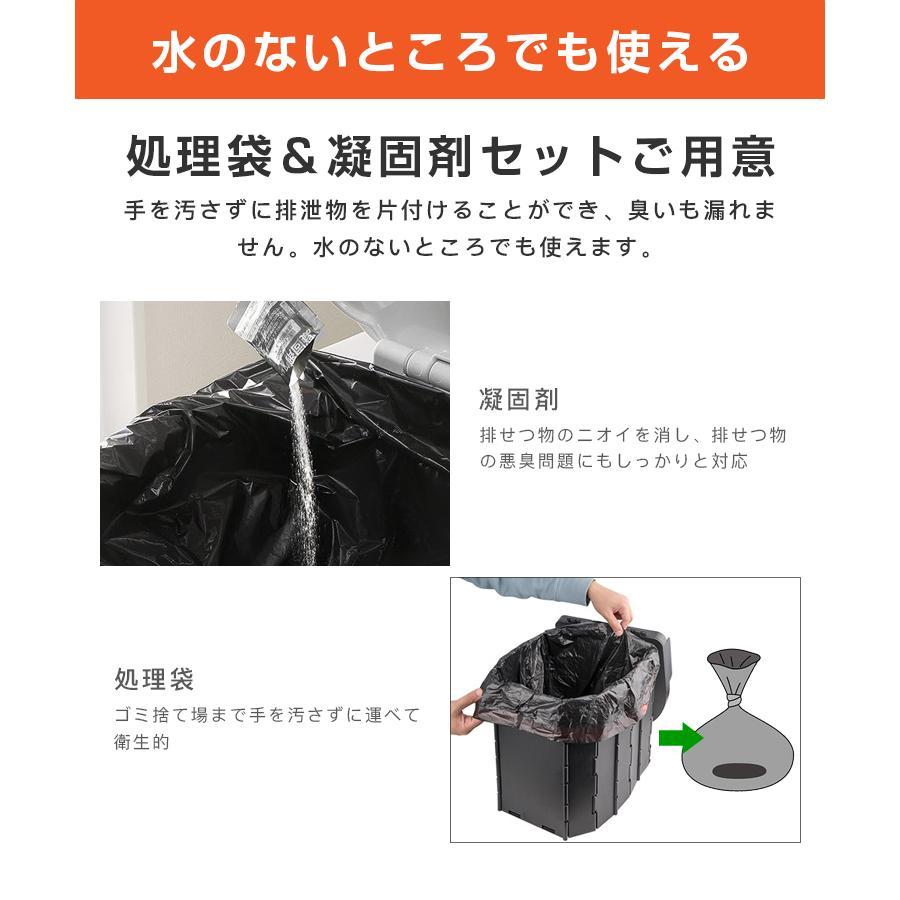 水のないところでも使える

処理袋＆凝固剤セットご用意

手を汚さずに排泄物を片付けることができ、臭いも漏れません。水のないところでも使えます。

凝固剤

排せつ物のニオイを消し、排せつ物の悪臭問題にもしっかりと対応

処理袋

ゴミ捨て場まで手を汚さずに運べて衛生的