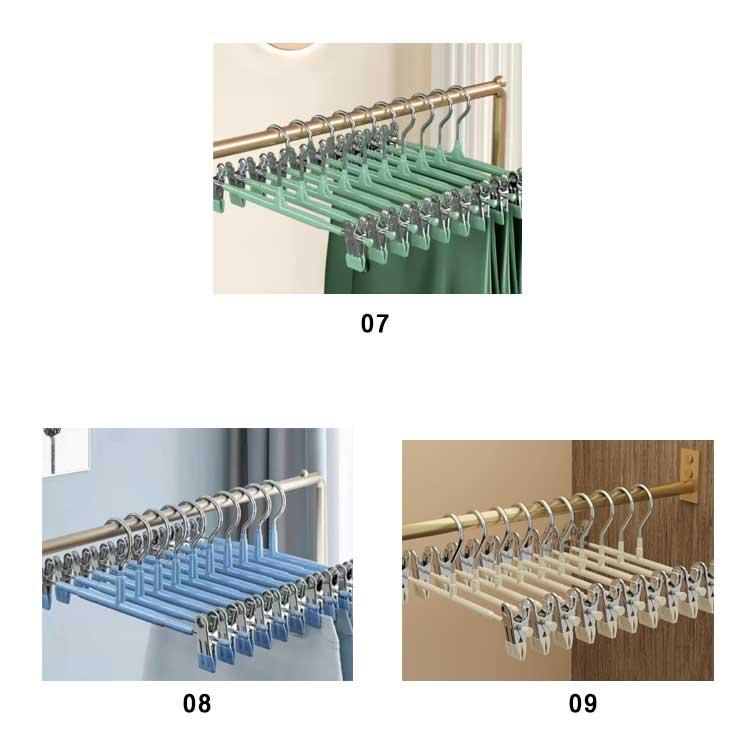 07

08

09