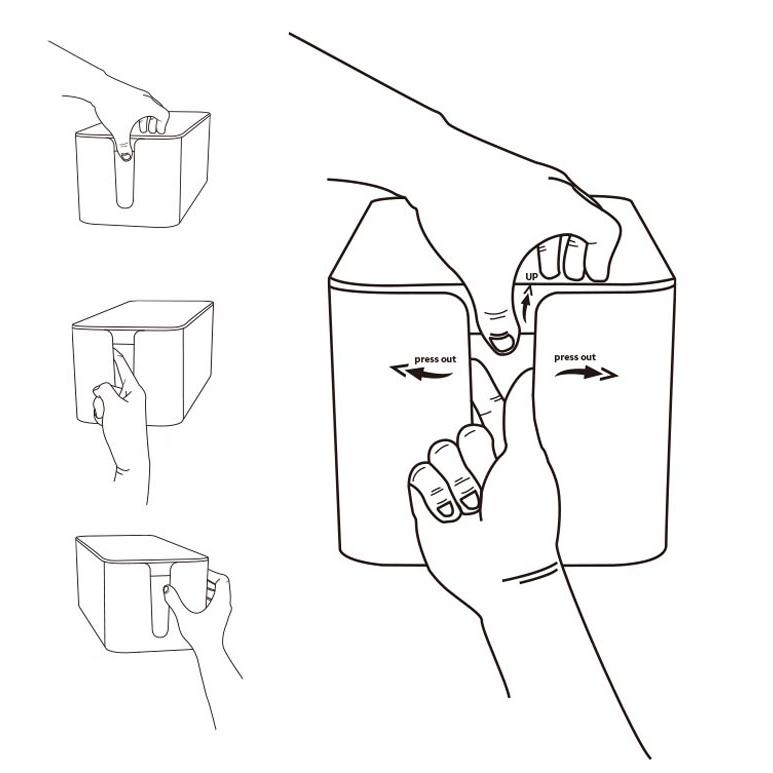 UP

press out

press out